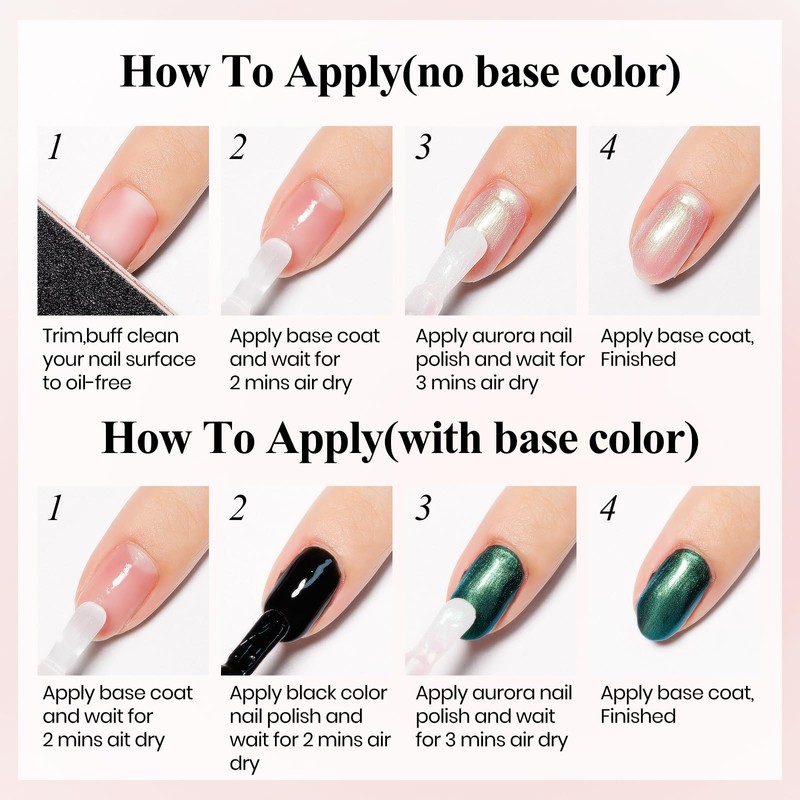 How To Apply(no base color)

1

Trim,buff clean your nail surface to oil-free

2

Apply base coat and wait for 2 mins air dry

3

Apply aurora nail polish and wait for 3 mins air dry

4

Apply base coat, Finished

How To Apply(with base color)

1

Apply base coat and wait for 2 mins ait dry

2

Apply black color nail polish and wait for 2 mins air dry

3

Apply aurora nail polish and wait for 3 mins air dry

4

Apply base coat, Finished