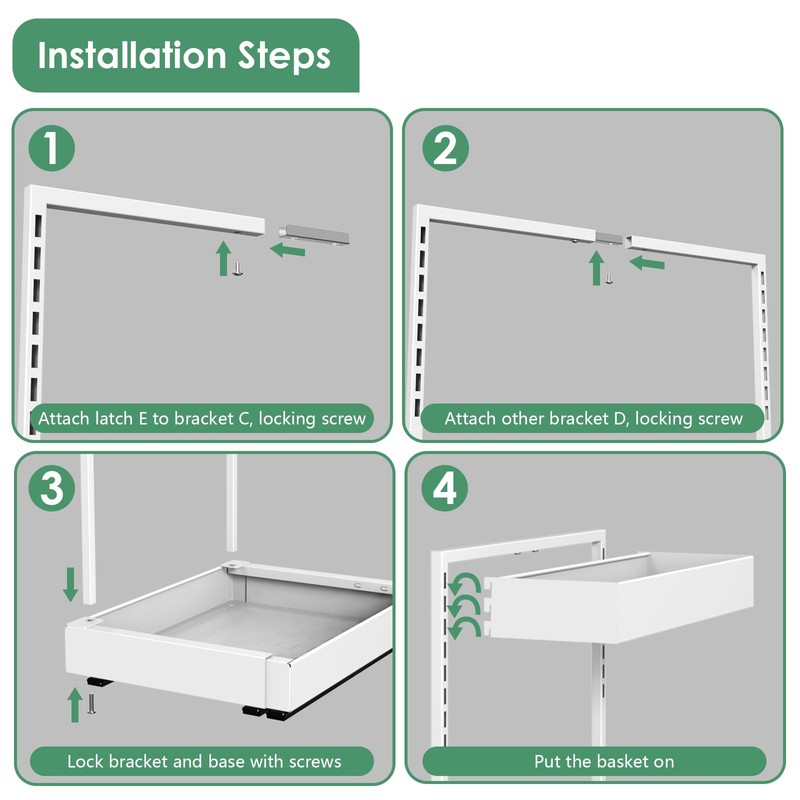 Installation Steps

1

Attach latch E to bracket C, locking screw

2

Attach other bracket D, locking screw

3

Lock bracket and base with screws

4

Put the basket on