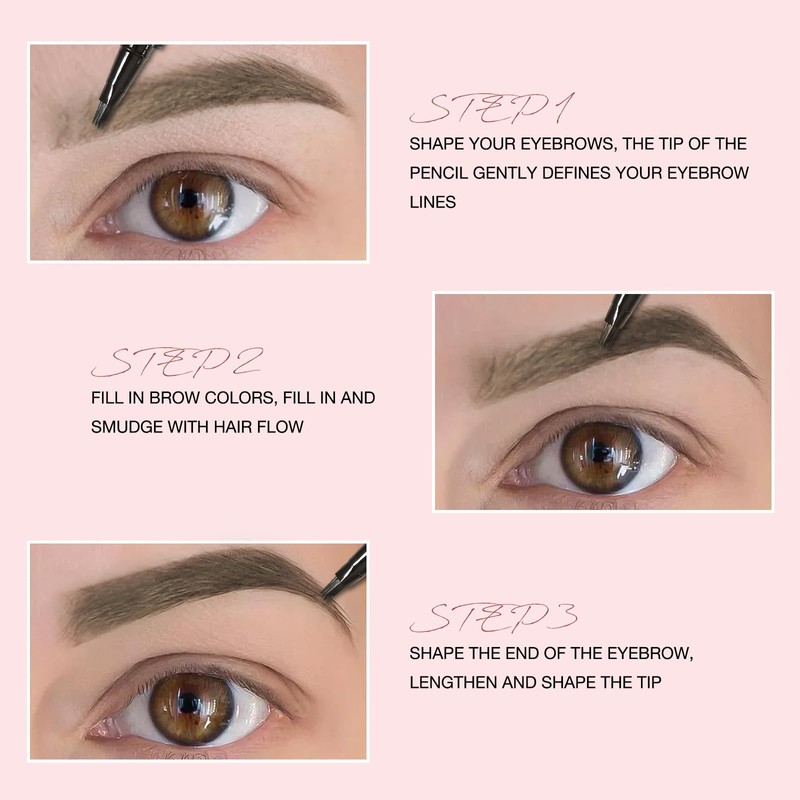 STEP 1
SHAPE YOUR EYEBROWS, THE TIP OF THE PENCIL GENTLY DEFINES YOUR EYEBROW LINES

STEP 2
FILL IN BROW COLORS, FILL IN AND SMUDGE WITH HAIR FLOW

STEP 3
SHAPE THE END OF THE EYEBROW, LENGTHEN AND SHAPE THE TIP