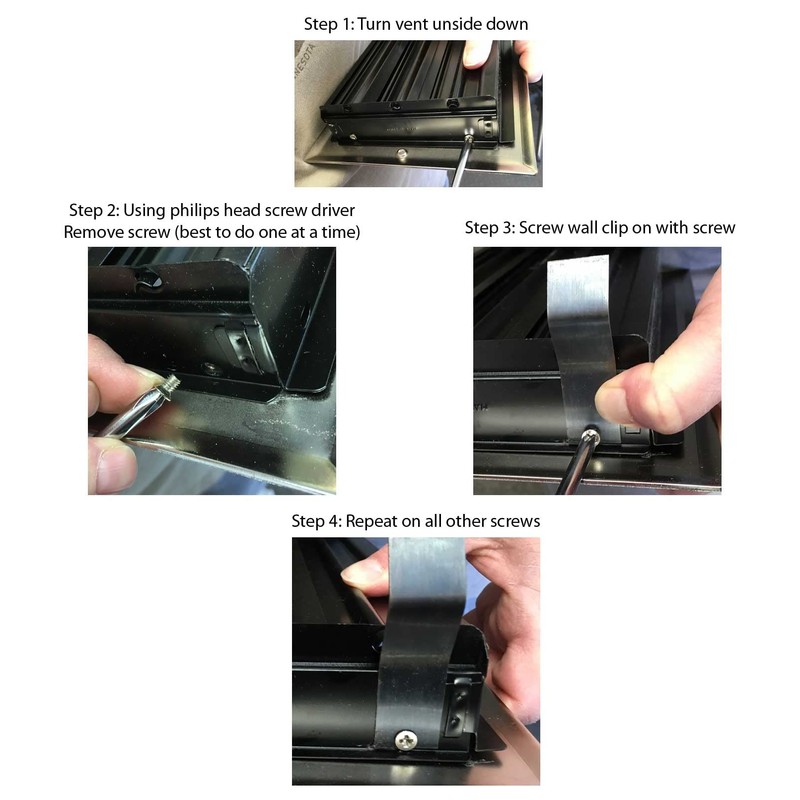 Step 1: Turn vent unside down

NESOTA

Step 2: Using philips head screw driver
Remove screw (best to do one at a time)

Step 3: Screw wall clip on with screw

Step 4: Repeat on all other screws