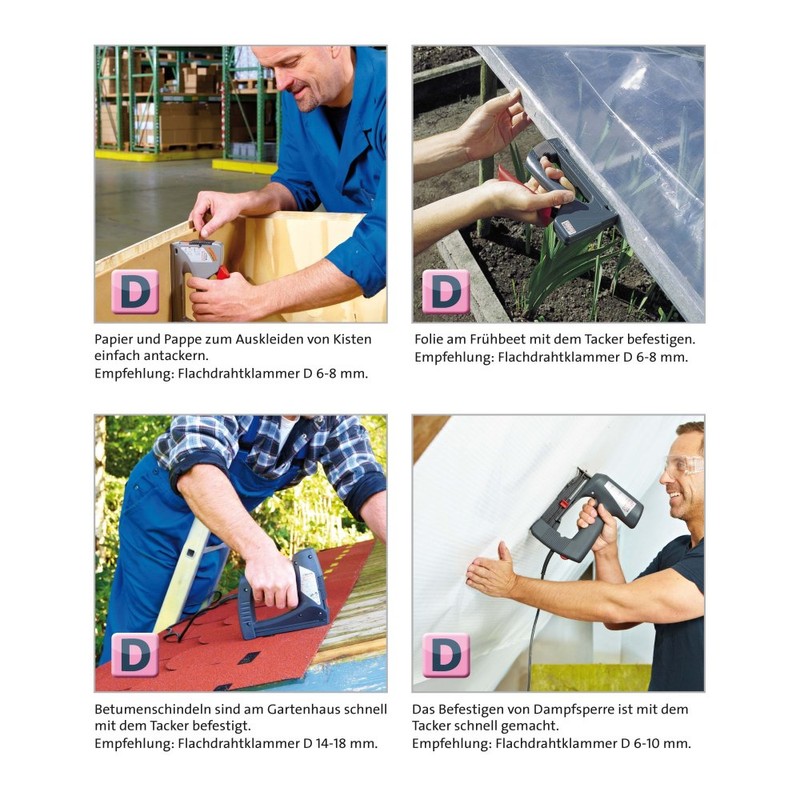 D

Papier und Pappe zum Auskleiden von Kisten einfach antackern.
Empfehlung: Flachdrahtklammer D 6-8 mm.

D

Folie am Frühbeet mit dem Tacker befestigen.
Empfehlung: Flachdrahtklammer D 6-8 mm.

D

Betumenschindeln sind am Gartenhaus schnell mit dem Tacker befestigt.
Empfehlung: Flachdrahtklammer D 14-18 mm.

D

Das Befestigen von Dampfsperre ist mit dem Tacker schnell gemacht.
Empfehlung: Flachdrahtklammer D 6-10 mm.