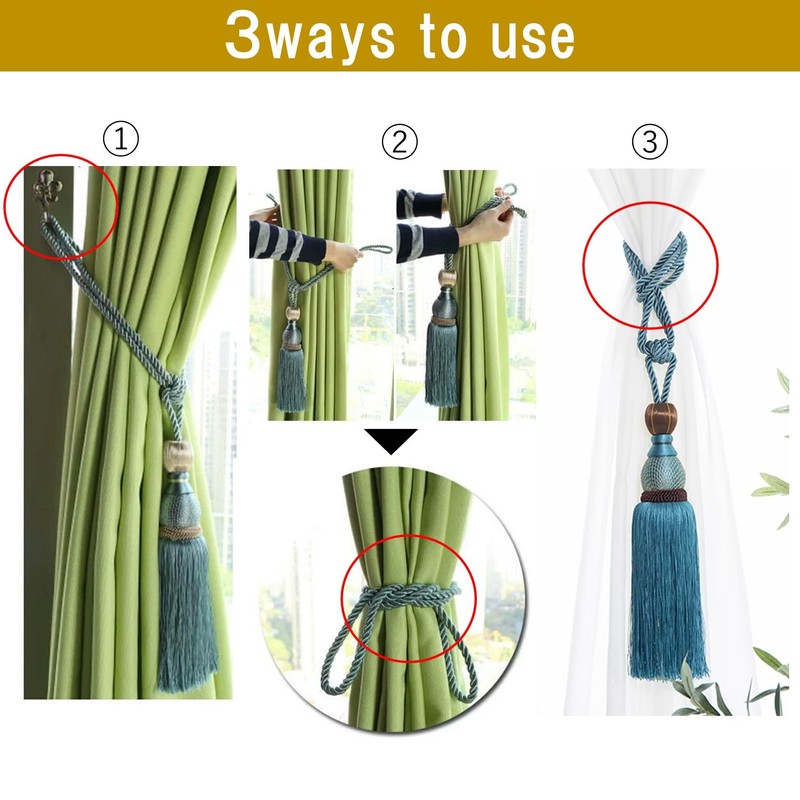 3ways to use

①

②

③