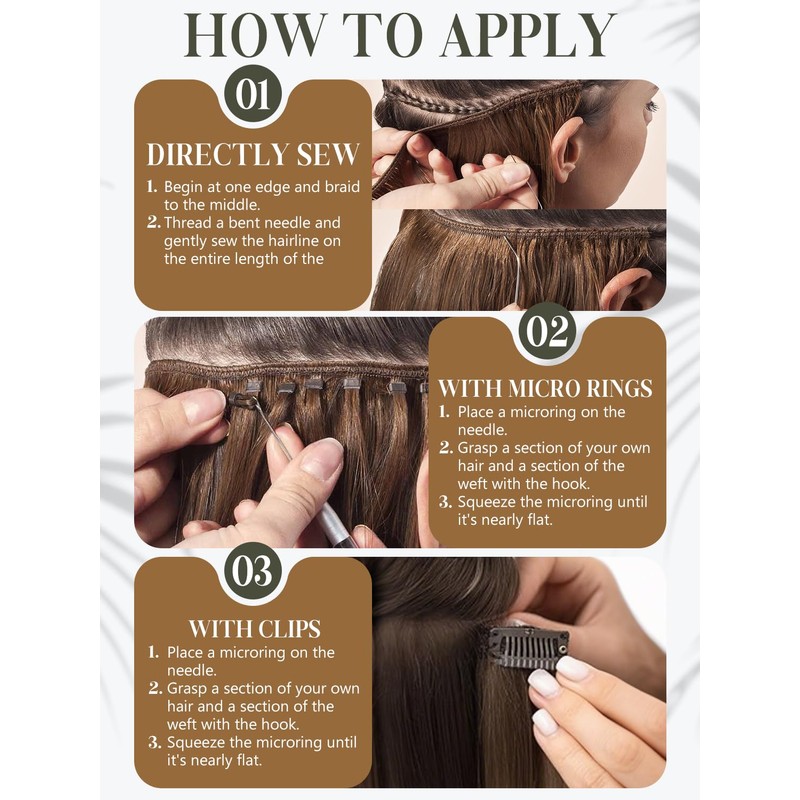 HOW TO APPLY

01

DIRECTLY SEW

1. Begin at one edge and braid to the middle.
2. Thread a bent needle and gently sew the hairline on the entire length of the

02

WITH MICRO RINGS

1. Place a microring on the needle.
2. Grasp a section of your own hair and a section of the weft with the hook.
3. Squeeze the microring until it's nearly flat.

03

WITH CLIPS

1. Place a microring on the needle.
2. Grasp a section of your own hair and a section of the weft with the hook.
3. Squeeze the microring until it's nearly flat.