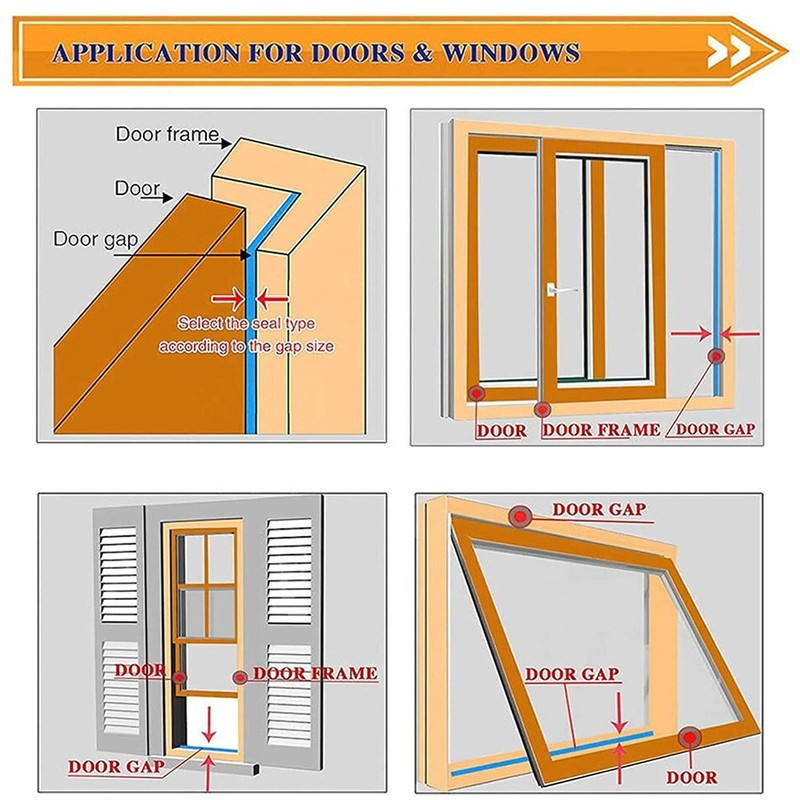 APPLICATION FOR DOORS & WINDOWS

Door frame
Door
Door gap
Select the seal type according to the gap size

DOOR
DOOR FRAME
DOOR GAP

DOOR
DOOR FRAME
DOOR GAP

DOOR GAP
DOOR GAP
DOOR