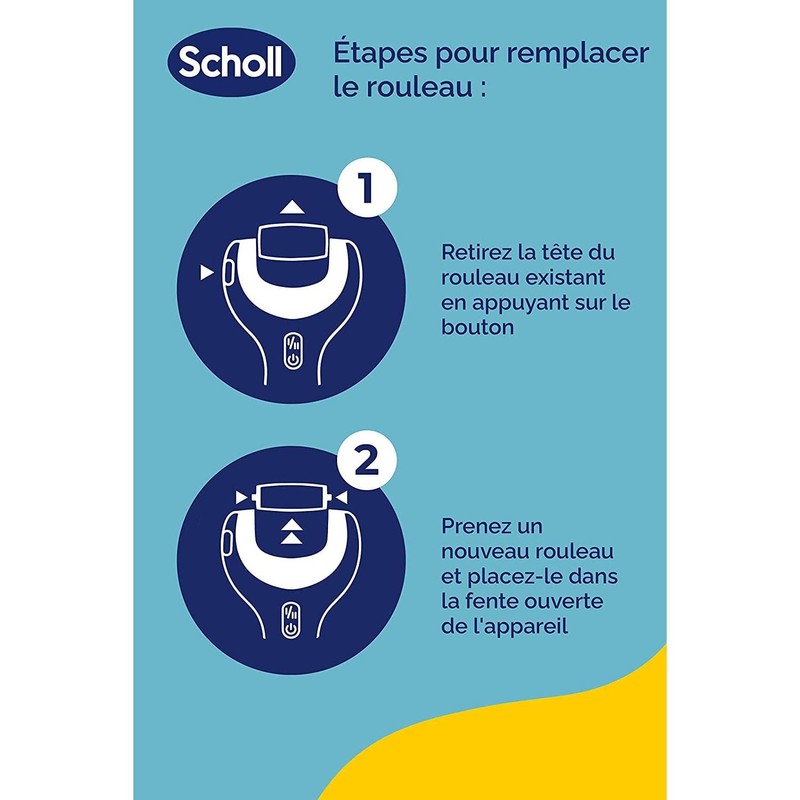 Scholl

Étapes pour remplacer le rouleau :

1

Retirez la tête du rouleau existant en appuyant sur le bouton

2

Prenez un nouveau rouleau et placez-le dans la fente ouverte de l'appareil