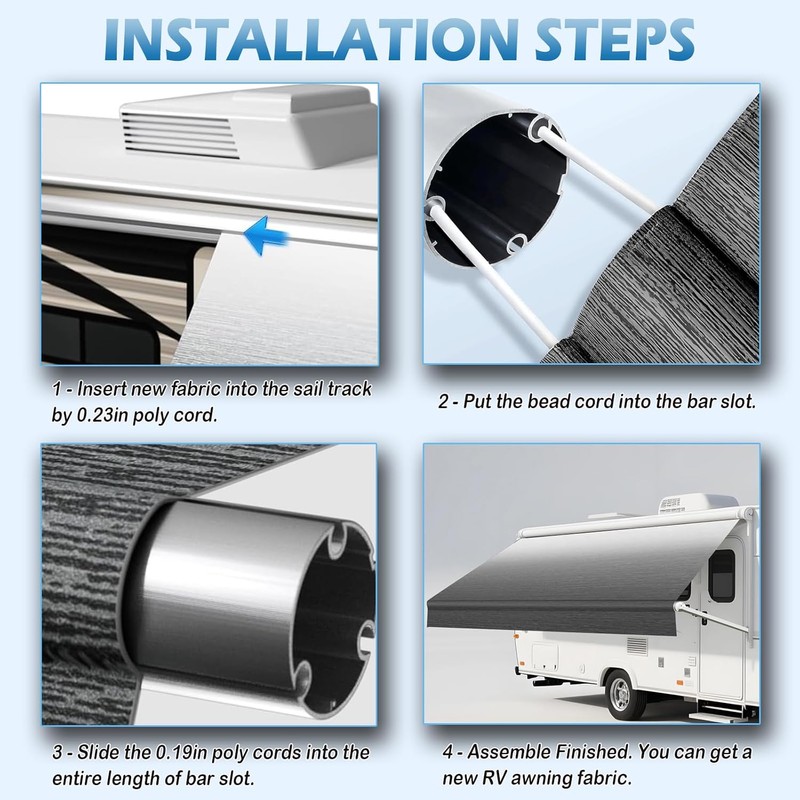 INSTALLATION STEPS

1 - Insert new fabric into the sail track by 0.23in poly cord.

2 - Put the bead cord into the bar slot.

3 - Slide the 0.19in poly cords into the entire length of bar slot.

4 - Assemble Finished. You can get a new RV awning fabric.