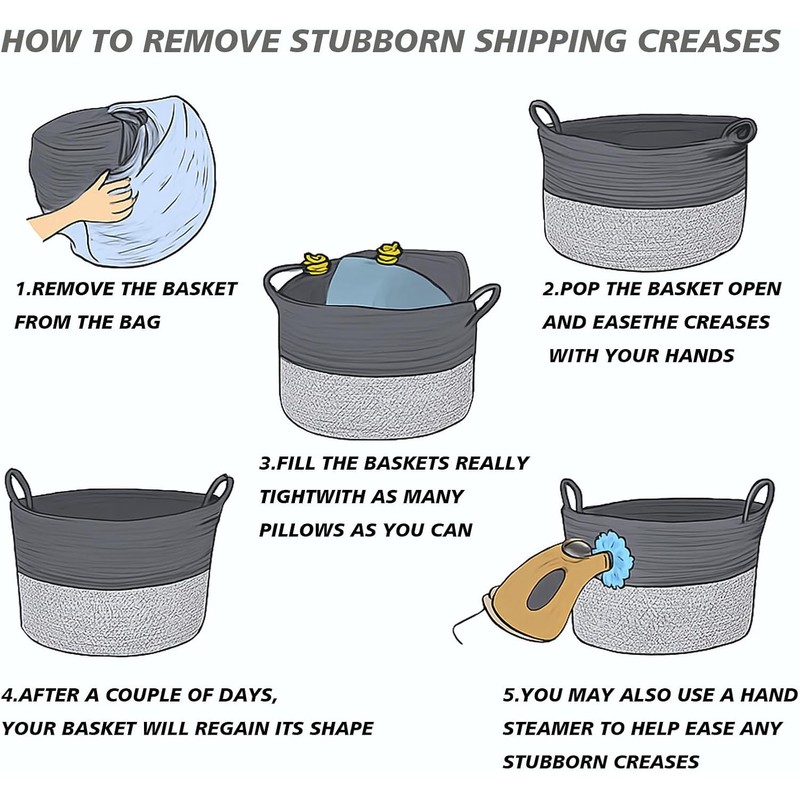 HOW TO REMOVE STUBBORN SHIPPING CREASES

1.REMOVE THE BASKET FROM THE BAG

2.POP THE BASKET OPEN AND EASETHE CREASES WITH YOUR HANDS

3.FILL THE BASKETS REALLY TIGHTWITH AS MANY PILLOWS AS YOU CAN

4.AFTER A COUPLE OF DAYS, YOUR BASKET WILL REGAIN ITS SHAPE

5.YOU MAY ALSO USE A HAND STEAMER TO HELP EASE ANY STUBBORN CREASES