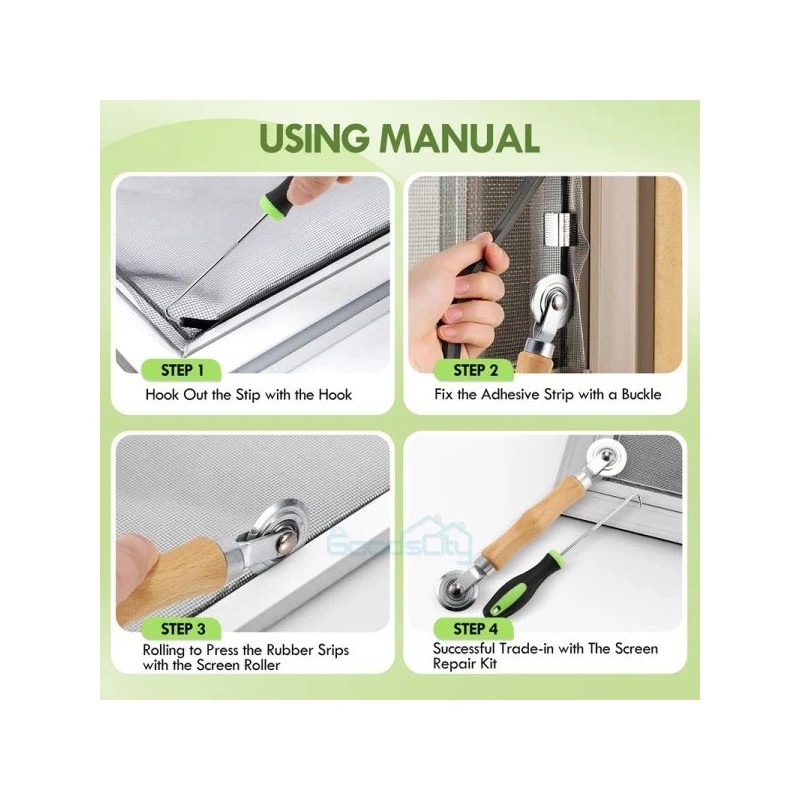 USING MANUAL

STEP 1
Hook Out the Stip with the Hook

STEP 2
Fix the Adhesive Strip with a Buckle

STEP 3
Rolling to Press the Rubber Srips with the Screen Roller

GoodsCity

STEP 4
Successful Trade-in with The Screen Repair Kit