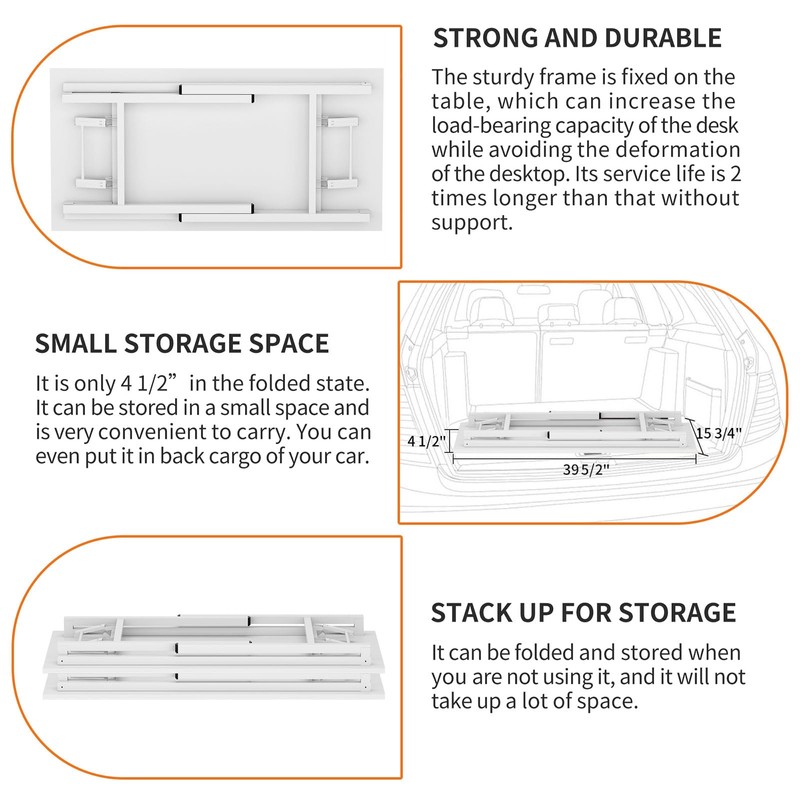 STRONG AND DURABLE

The sturdy frame is fixed on the table, which can increase the load-bearing capacity of the desk while avoiding the deformation of the desktop. Its service life is 2 times longer than that without support.

SMALL STORAGE SPACE

It is only 4 1/2” in the folded state. It can be stored in a small space and is very convenient to carry. You can even put it in back cargo of your car.

4 1/2"

15 3/4"

39 5/2"

STACK UP FOR STORAGE

It can be folded and stored when you are not using it, and it will not take up a lot of space.