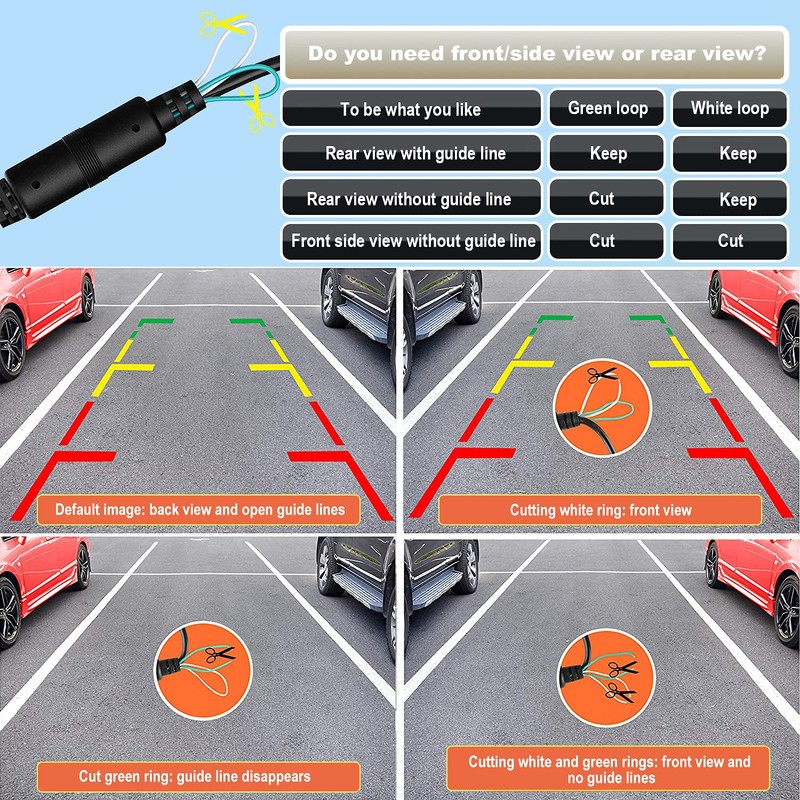 Do you need front/side view or rear view?

| To be what you like | Green loop | White loop |
|---|---|---|
| Rear view with guide line | Keep | Keep |
| Rear view without guide line | Cut | Keep |
| Front side view without guide line | Cut | Cut |

Default image: back view and open guide lines

Cutting white ring: front view

Cut green ring: guide line disappears

Cutting white and green rings: front view and no guide lines