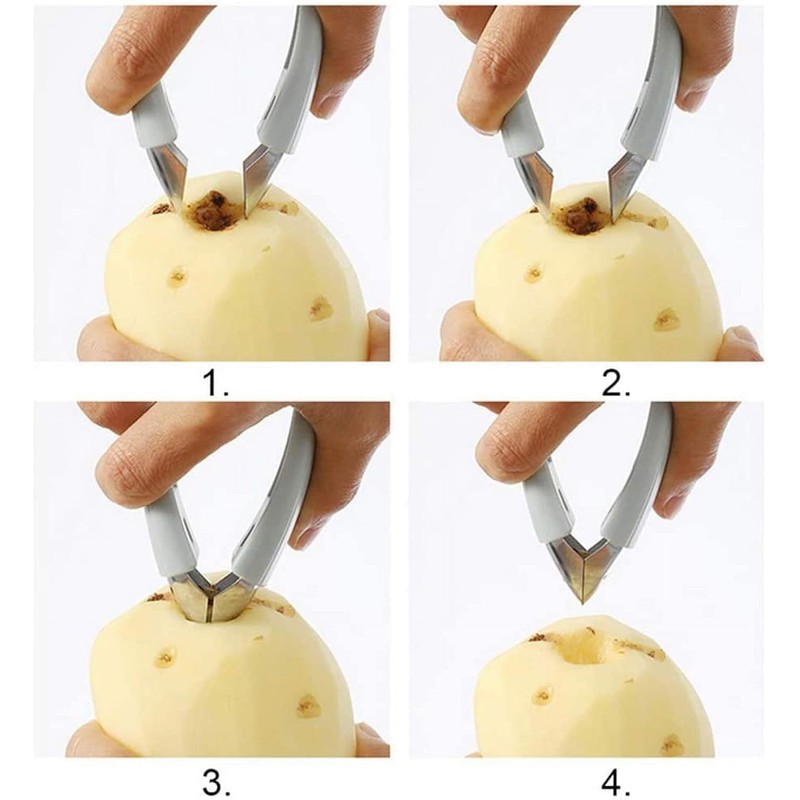 1.

2.

3.

4.