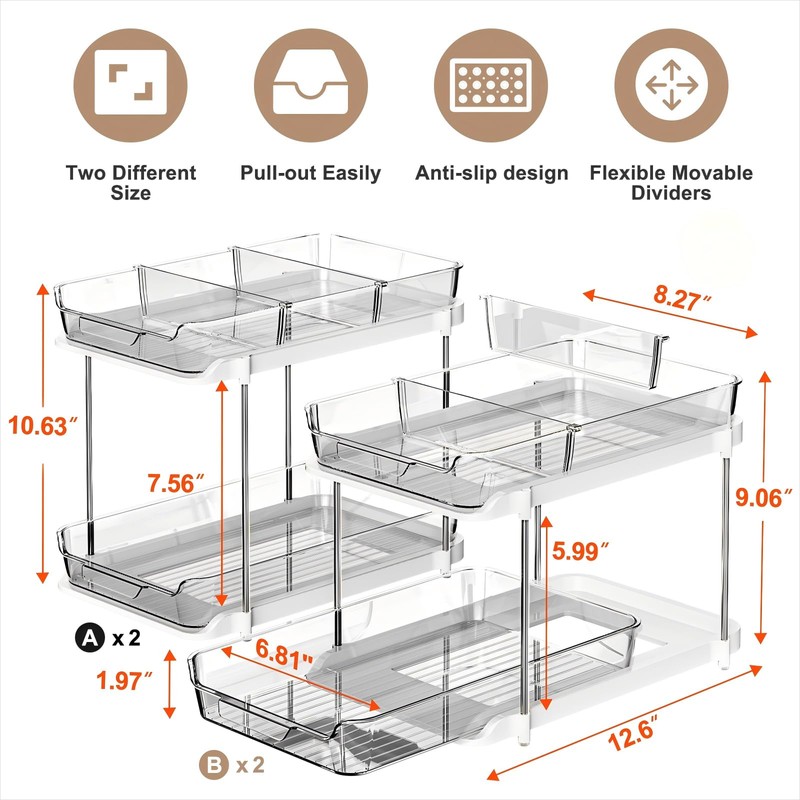 Two Different Size

Pull-out Easily

Anti-slip design

Flexible Movable Dividers

8.27″

10.63″

7.56″

9.06″

5.99″

A x 2

6.81″

1.97″

12.6″

B x 2