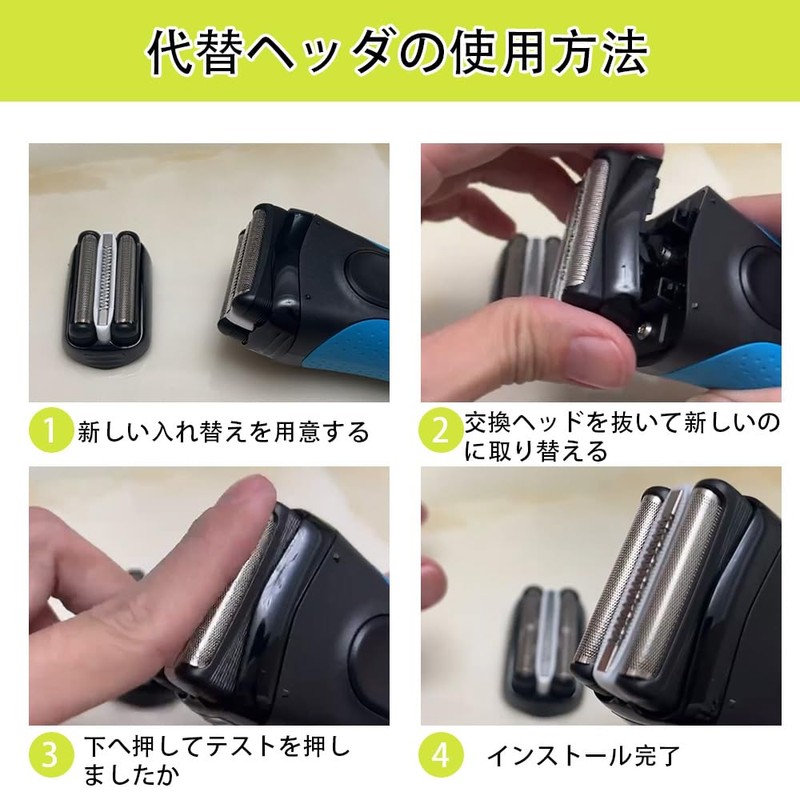 代替ヘッダの使用方法

1 新しい入れ替えを用意する

2 交換ヘッドを抜いて新しいのに取り替える

3 下へ押してテストを押しましたか

4 インストール完了