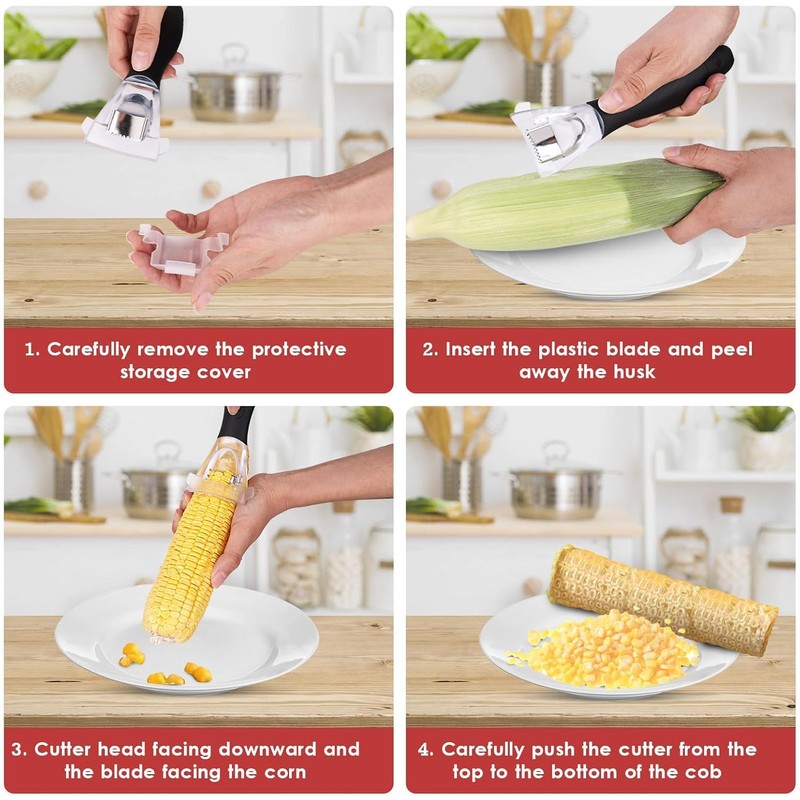 1. Carefully remove the protective storage cover

2. Insert the plastic blade and peel away the husk

3. Cutter head facing downward and the blade facing the corn

4. Carefully push the cutter from the top to the bottom of the cob