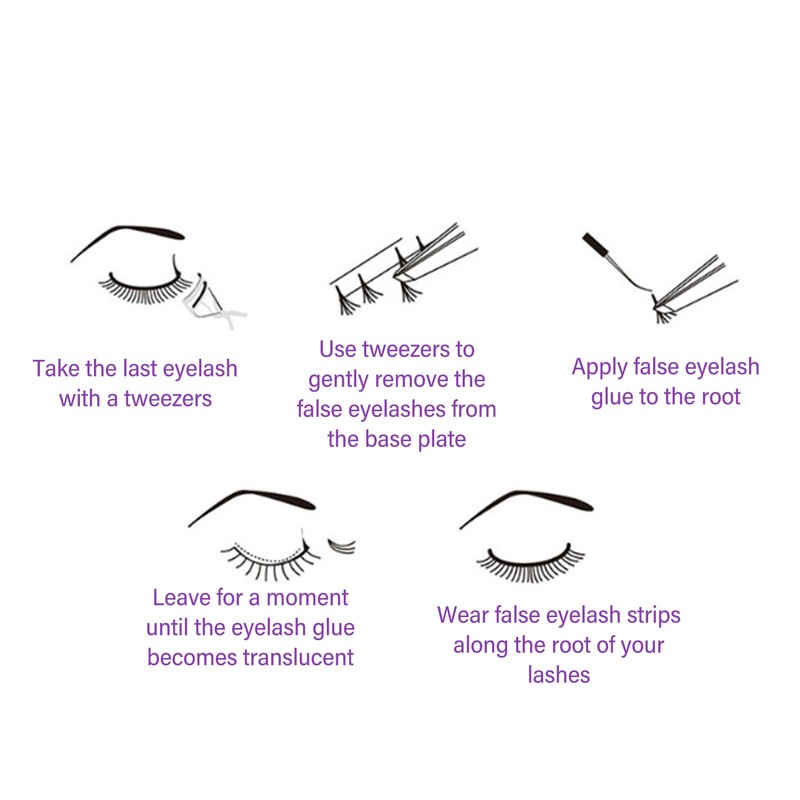 Take the last eyelash with a tweezers

Use tweezers to gently remove the false eyelashes from the base plate

Apply false eyelash glue to the root

Leave for a moment until the eyelash glue becomes translucent

Wear false eyelash strips along the root of your lashes