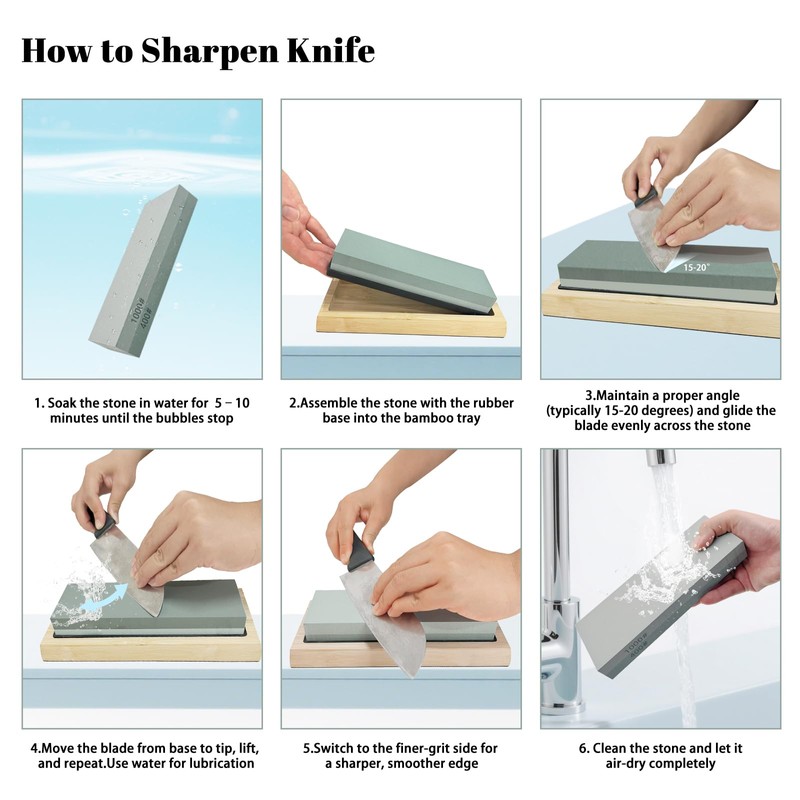 How to Sharpen Knife

1000#
400#

1. Soak the stone in water for 5 – 10 minutes until the bubbles stop

2.Assemble the stone with the rubber base into the bamboo tray

15-20°

3.Maintain a proper angle (typically 15-20 degrees) and glide the blade evenly across the stone

4.Move the blade from base to tip, lift, and repeat.Use water for lubrication

5.Switch to the finer-grit side for a sharper, smoother edge

1000#
400#

6. Clean the stone and let it air-dry completely