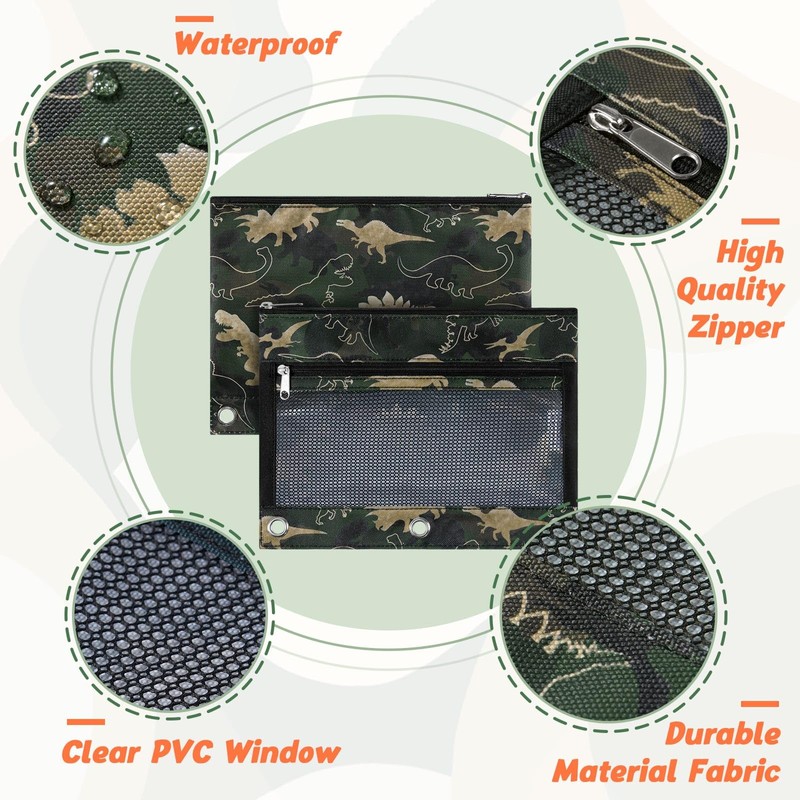 Waterproof

High Quality Zipper

Clear PVC Window

Durable Material Fabric