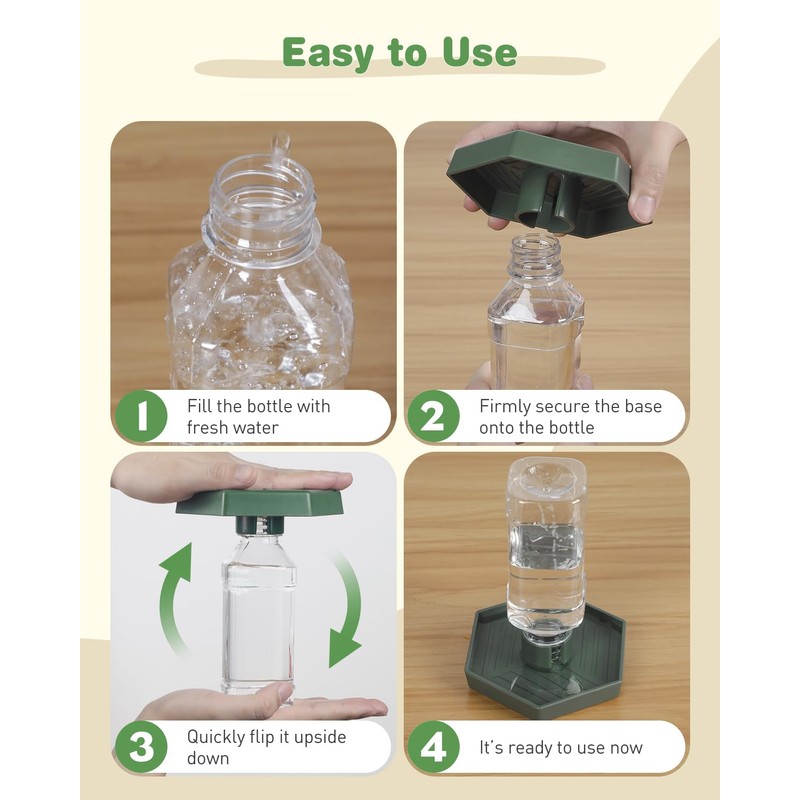 Easy to Use

1 Fill the bottle with fresh water

2 Firmly secure the base onto the bottle

3 Quickly flip it upside down

4 It's ready to use now