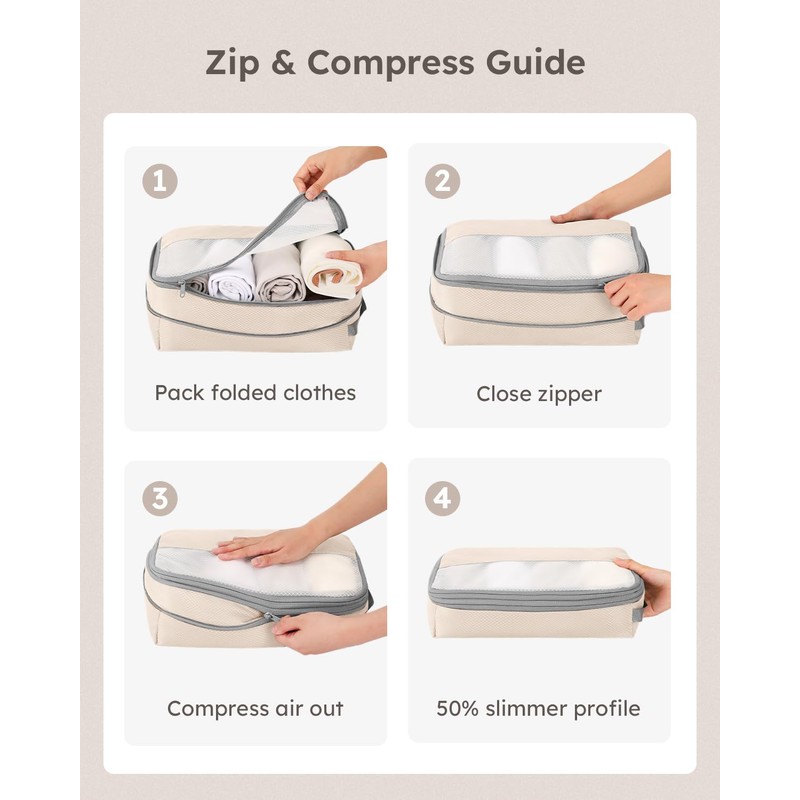 Zip & Compress Guide

1

Pack folded clothes

2

Close zipper

3

Compress air out

4

50% slimmer profile