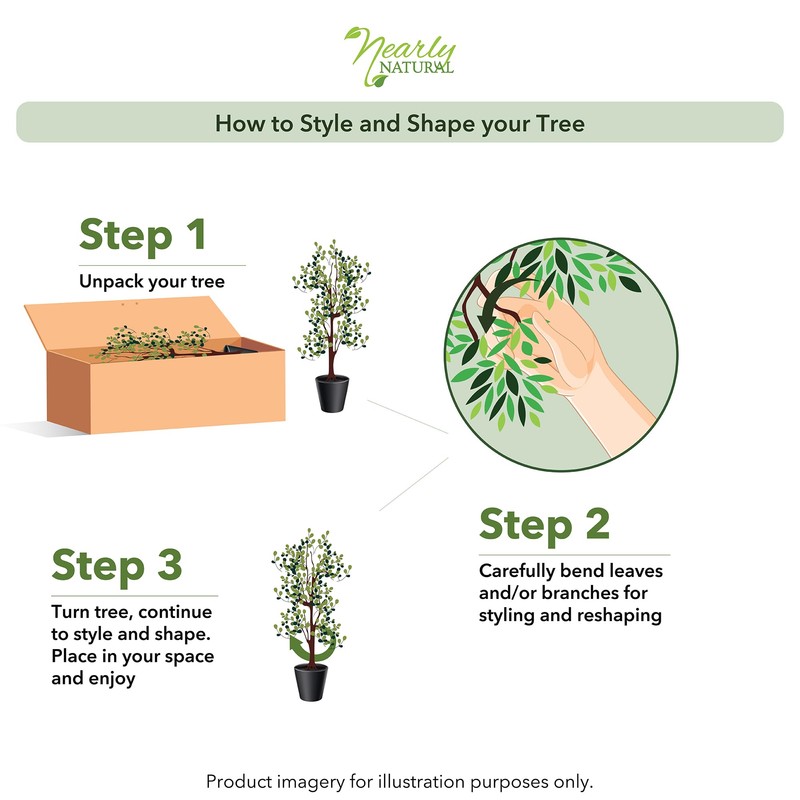 Nearly NATURAL

How to Style and Shape your Tree

Step 1
Unpack your tree

Step 2
Carefully bend leaves and/or branches for styling and reshaping

Step 3
Turn tree, continue to style and shape. Place in your space and enjoy

Product imagery for illustration purposes only.