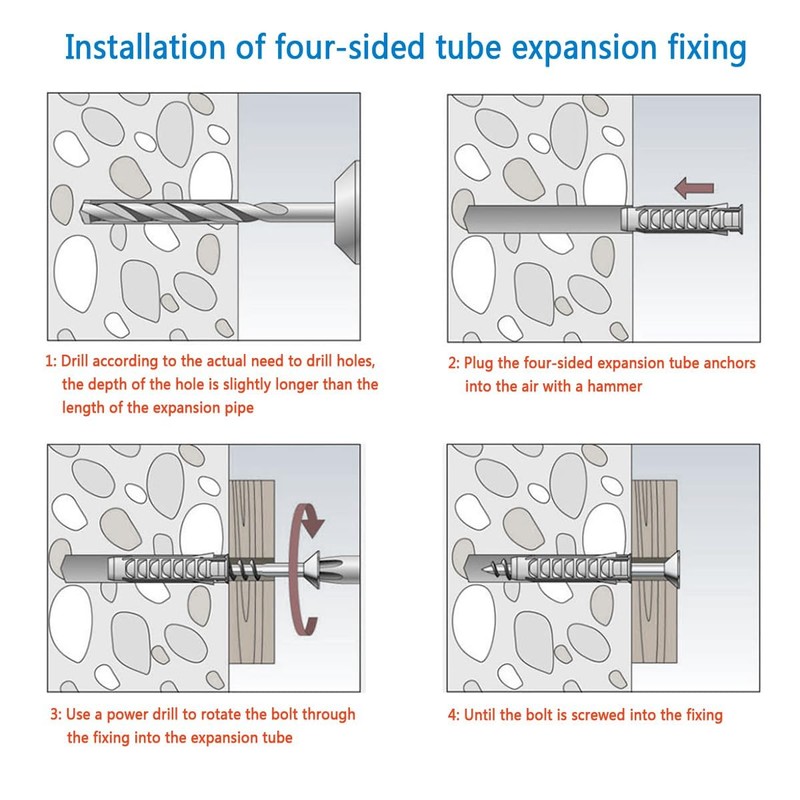 Installation of four-sided tube expansion fixing

1: Drill according to the actual need to drill holes, the depth of the hole is slightly longer than the length of the expansion pipe

2: Plug the four-sided expansion tube anchors into the air with a hammer

3: Use a power drill to rotate the bolt through the fixing into the expansion tube

4: Until the bolt is screwed into the fixing