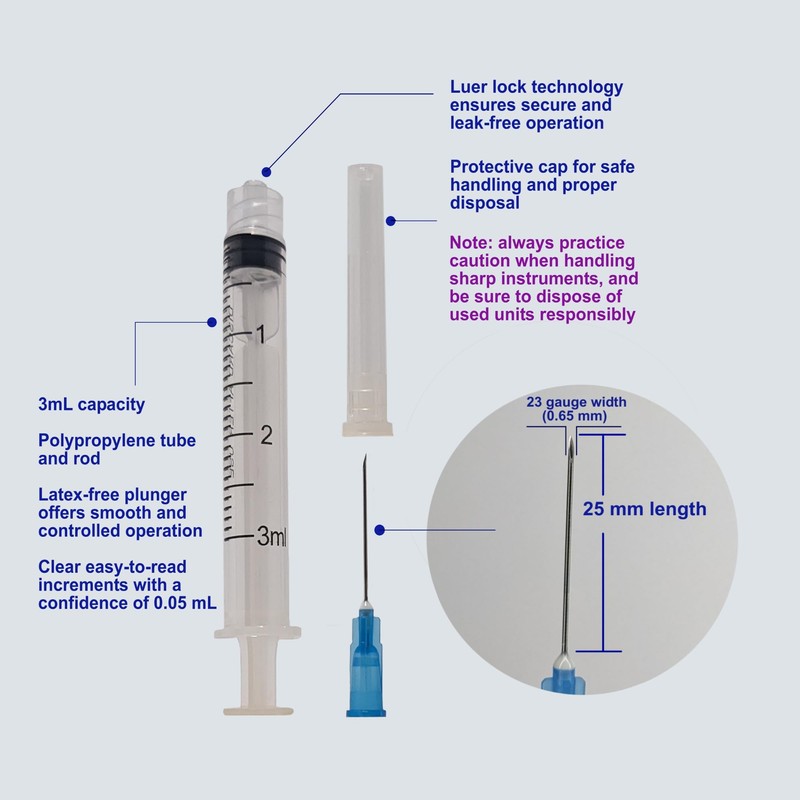 Luer lock technology ensures secure and leak-free operation

Protective cap for safe handling and proper disposal

Note: always practice caution when handling sharp instruments, and be sure to dispose of used units responsibly

1

2

3ml

3mL capacity

Polypropylene tube and rod

Latex-free plunger offers smooth and controlled operation

Clear easy-to-read increments with a confidence of 0.05 mL

23 gauge width (0.65 mm)

25 mm length