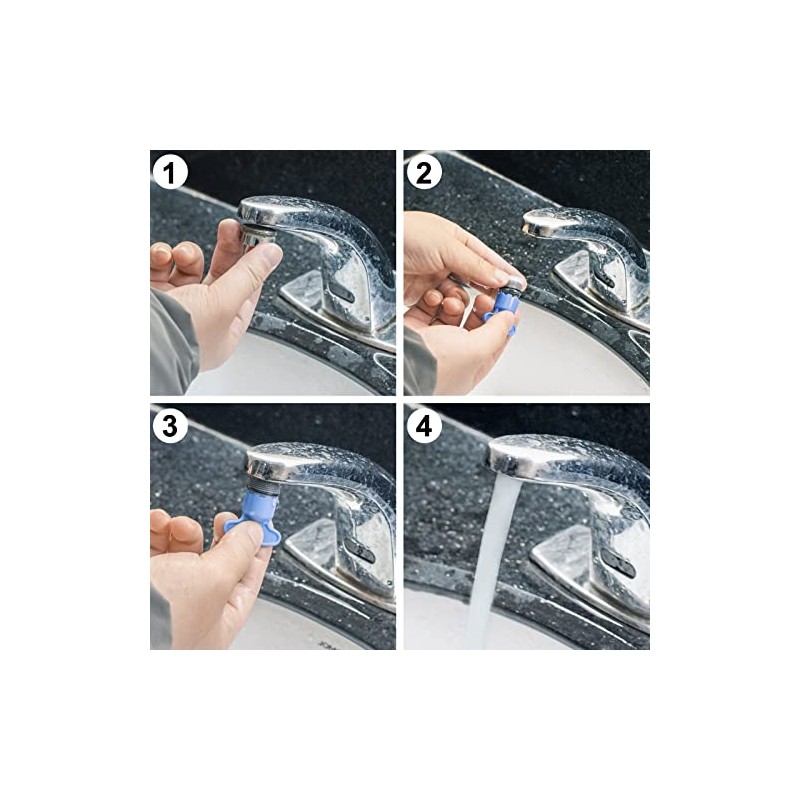 1

2

3

4