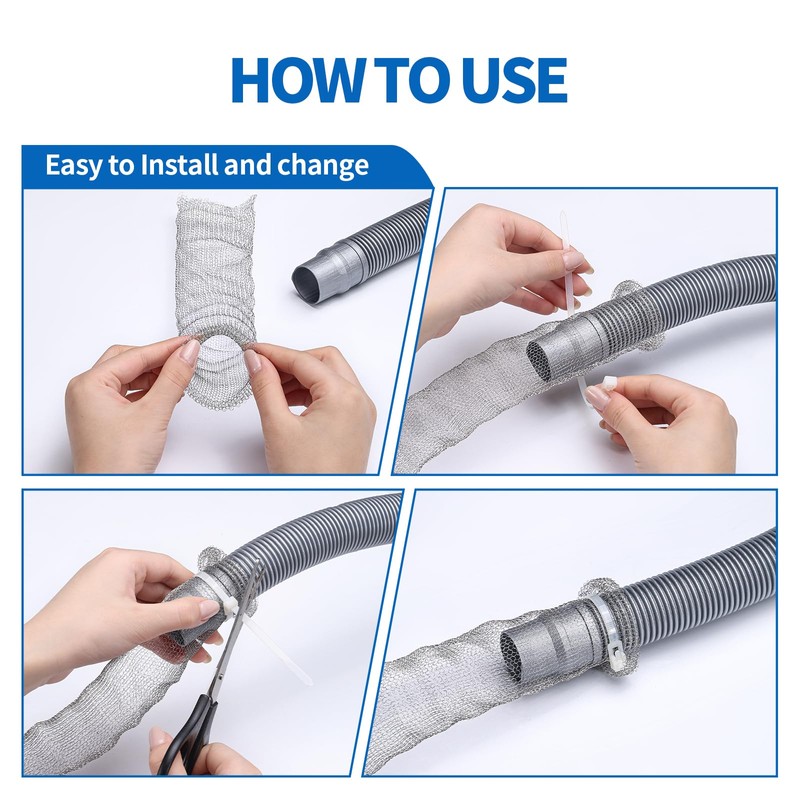 HOW TO USE

Easy to Install and change