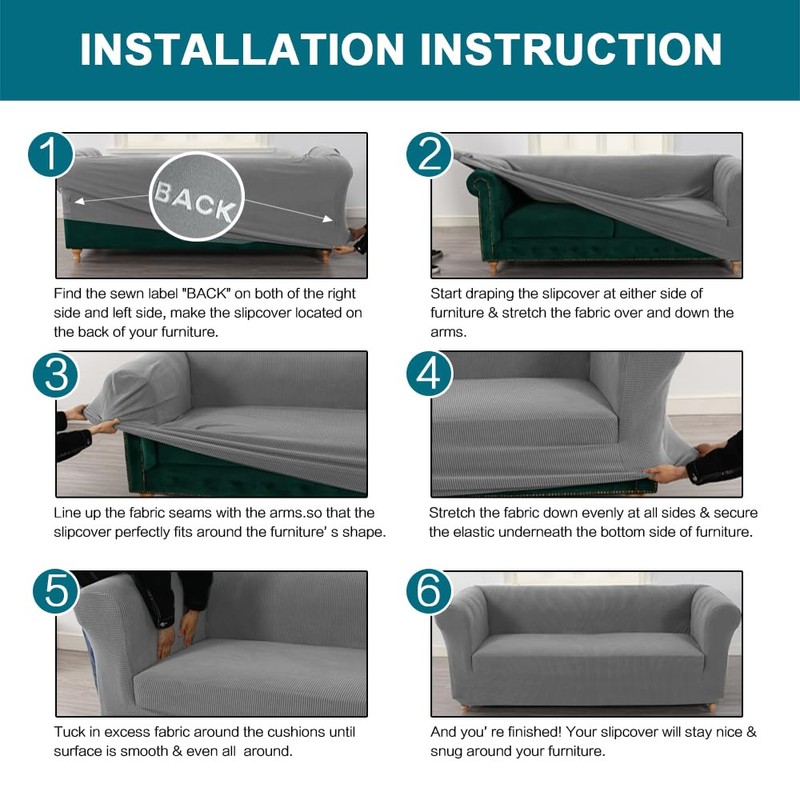 INSTALLATION INSTRUCTION

1

BACK

Find the sewn label "BACK" on both of the right side and left side, make the slipcover located on the back of your furniture.

2

Start draping the slipcover at either side of furniture & stretch the fabric over and down the arms.

3

Line up the fabric seams with the arms.so that the slipcover perfectly fits around the furniture' s shape.

4

Stretch the fabric down evenly at all sides & secure the elastic underneath the bottom side of furniture.

5

Tuck in excess fabric around the cushions until surface is smooth & even all around.

6

And you' re finished! Your slipcover will stay nice & snug around your furniture.