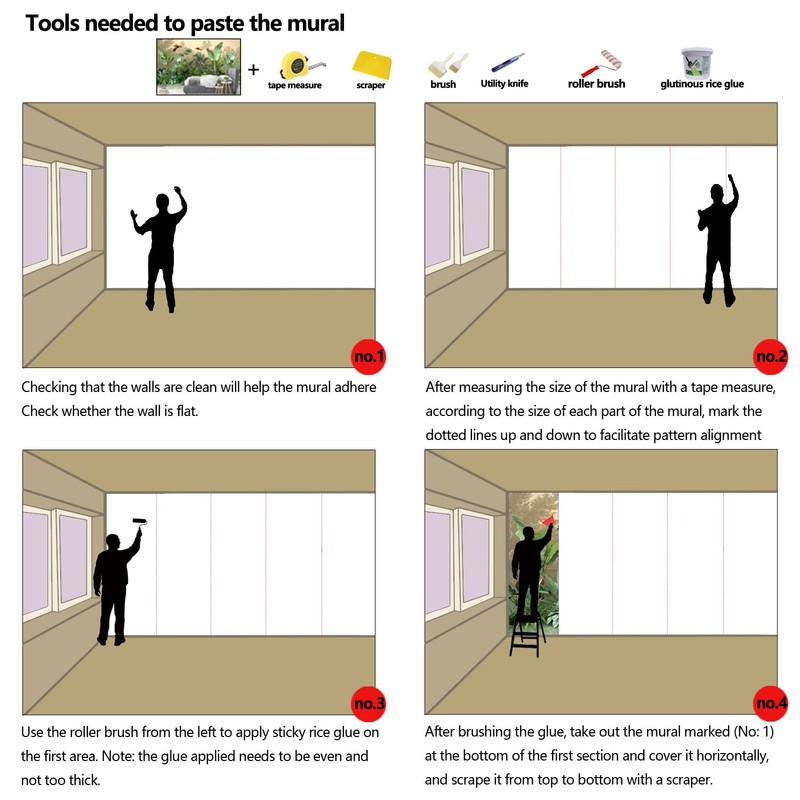 Tools needed to paste the mural

+ tape measure scraper brush Utility knife roller brush glutinous rice glue

no.1

Checking that the walls are clean will help the mural adhere Check whether the wall is flat.

no.2

After measuring the size of the mural with a tape measure, according to the size of each part of the mural, mark the dotted lines up and down to facilitate pattern alignment

no.3

Use the roller brush from the left to apply sticky rice glue on the first area. Note: the glue applied needs to be even and not too thick.

no.4

After brushing the glue, take out the mural marked (No: 1) at the bottom of the first section and cover it horizontally, and scrape it from top to bottom with a scraper.