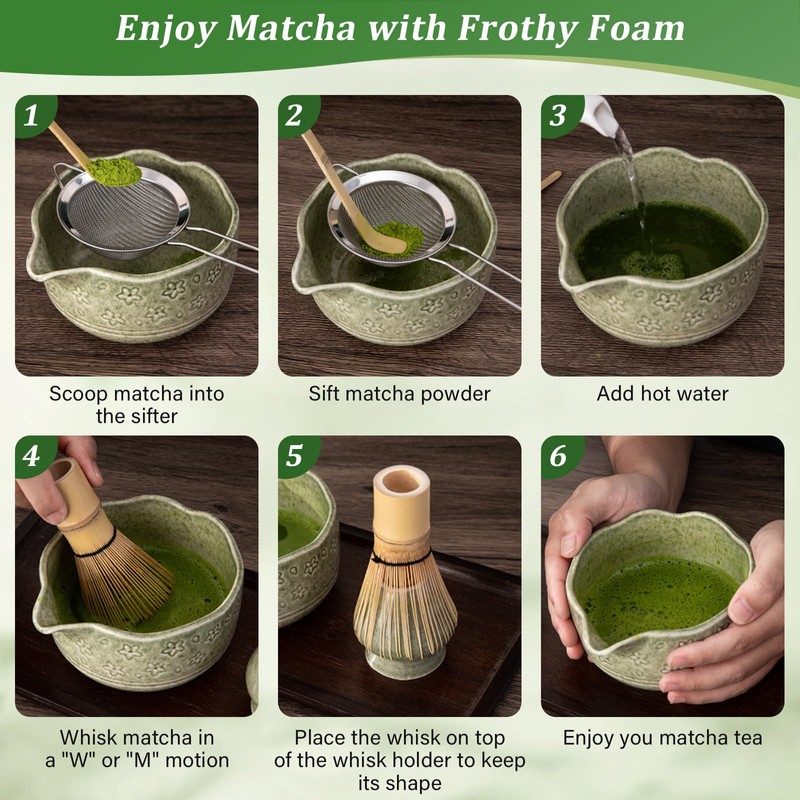 Enjoy Matcha with Frothy Foam

1
Scoop matcha into the sifter

2
Sift matcha powder

3
Add hot water

4
Whisk matcha in a "W" or "M" motion

5
Place the whisk on top of the whisk holder to keep its shape

6
Enjoy you matcha tea