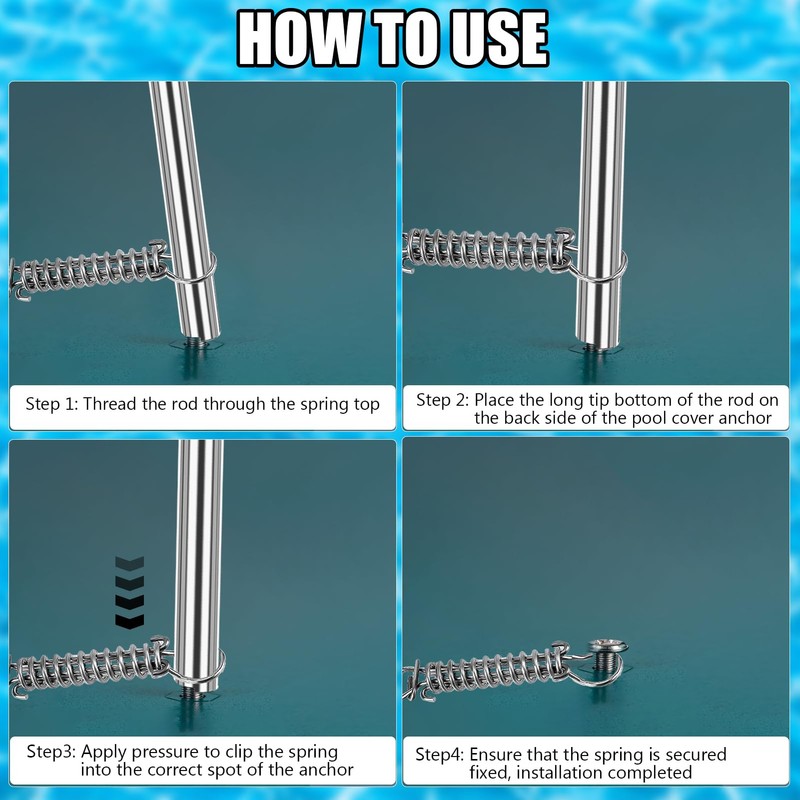 HOW TO USE

Step 1: Thread the rod through the spring top

Step 2: Place the long tip bottom of the rod on the back side of the pool cover anchor

Step3: Apply pressure to clip the spring into the correct spot of the anchor

Step4: Ensure that the spring is secured fixed, installation completed