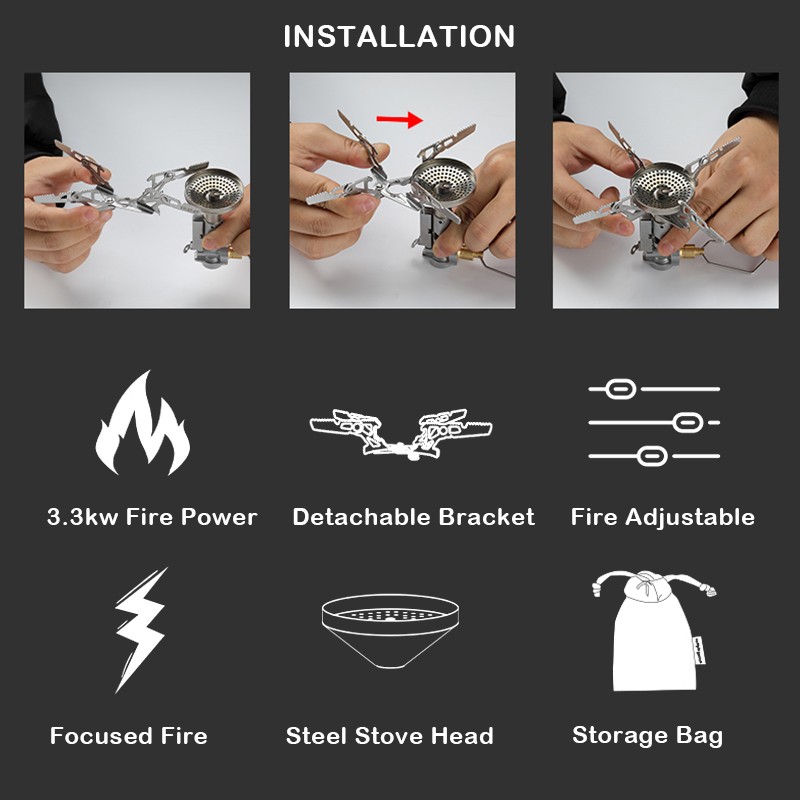 INSTALLATION

3.3kw Fire Power

Detachable Bracket

Fire Adjustable

Focused Fire

Steel Stove Head

Storage Bag