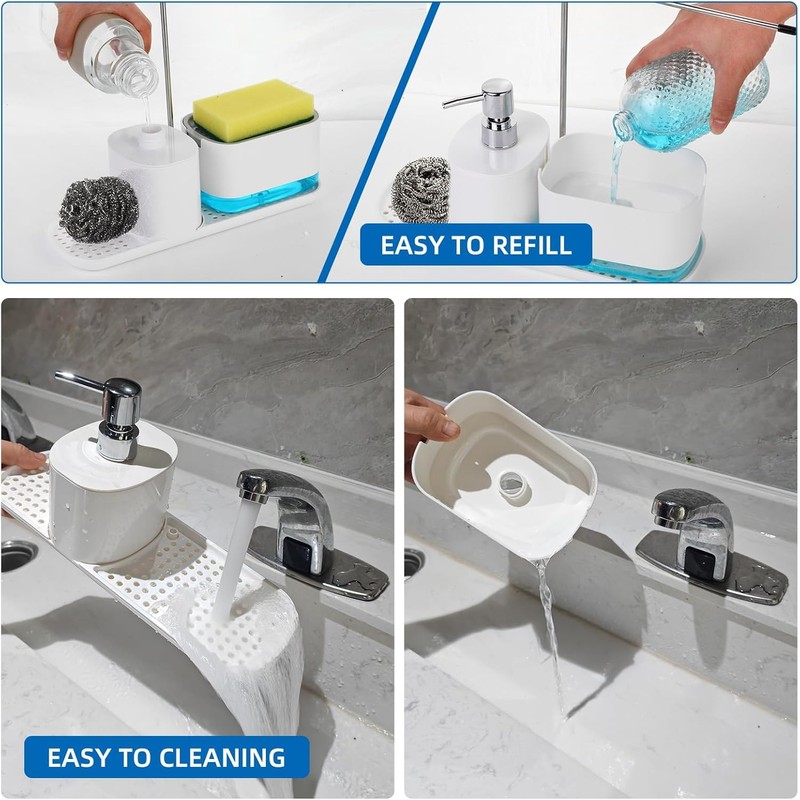 EASY TO REFILL

EASY TO CLEANING