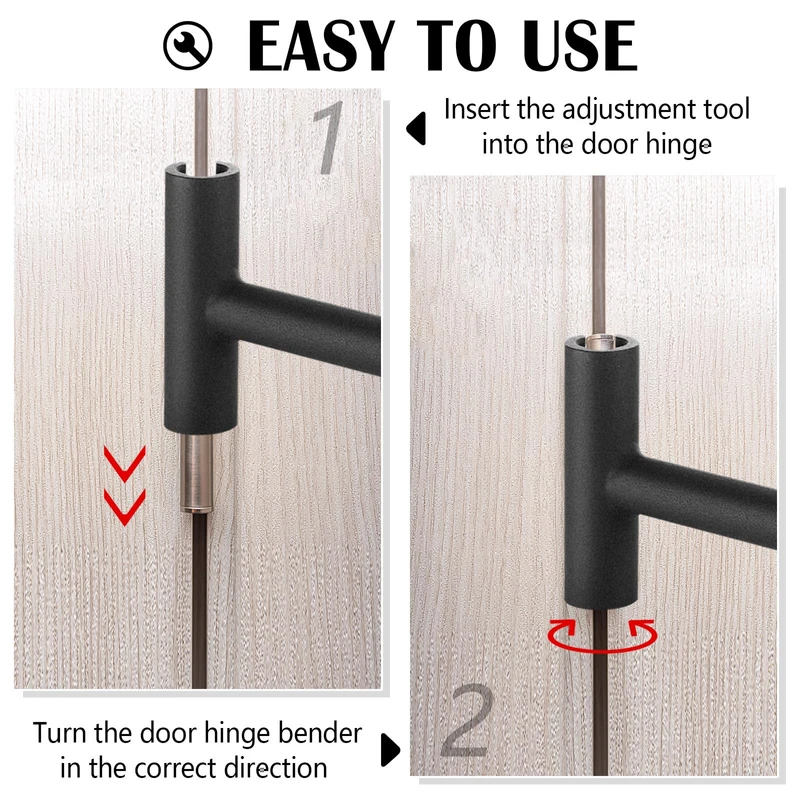 EASY TO USE

1

Insert the adjustment tool into the door hinge

2

Turn the door hinge bender in the correct direction