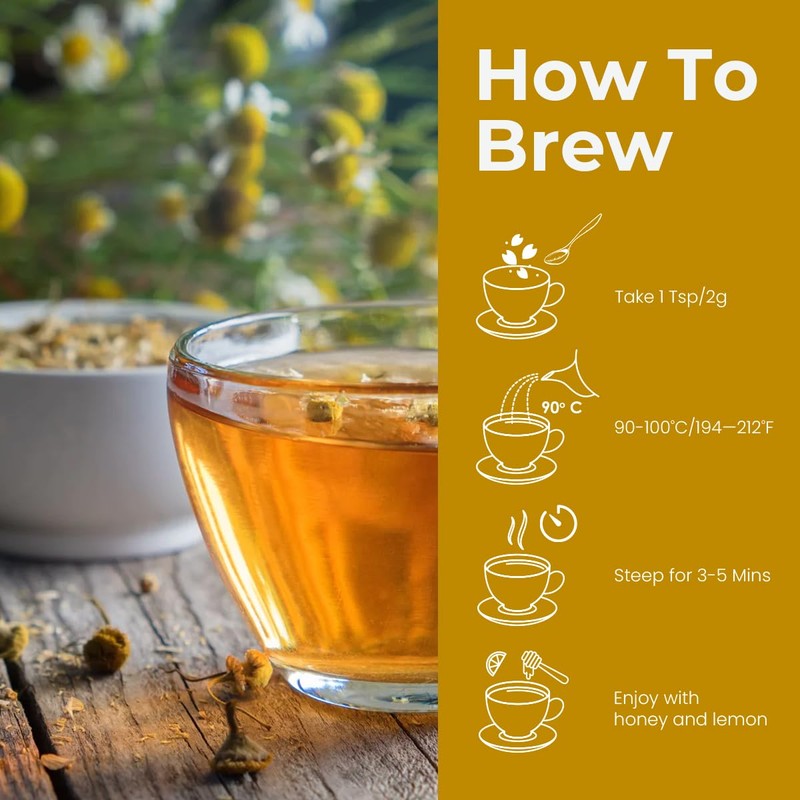 How To Brew

Take 1 Tsp/2g

90° C

90-100°C/194—212°F

Steep for 3-5 Mins

Enjoy with honey and lemon