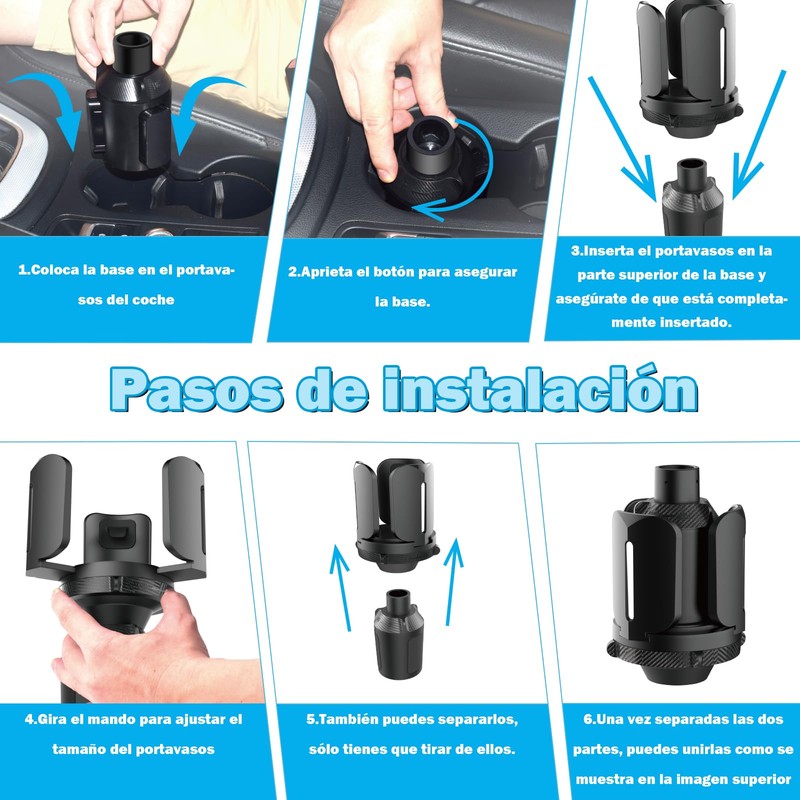 1.Coloca la base en el portavasos del coche

2.Aprieta el botón para asegurar la base.

3.Inserta el portavasos en la parte superior de la base y asegúrate de que está completamente insertado.

Pasos de instalación

4.Gira el mando para ajustar el tamaño del portavasos

5.También puedes separarlos, sólo tienes que tirar de ellos.

6.Una vez separadas las dos partes, puedes unirlas como se muestra en la imagen superior