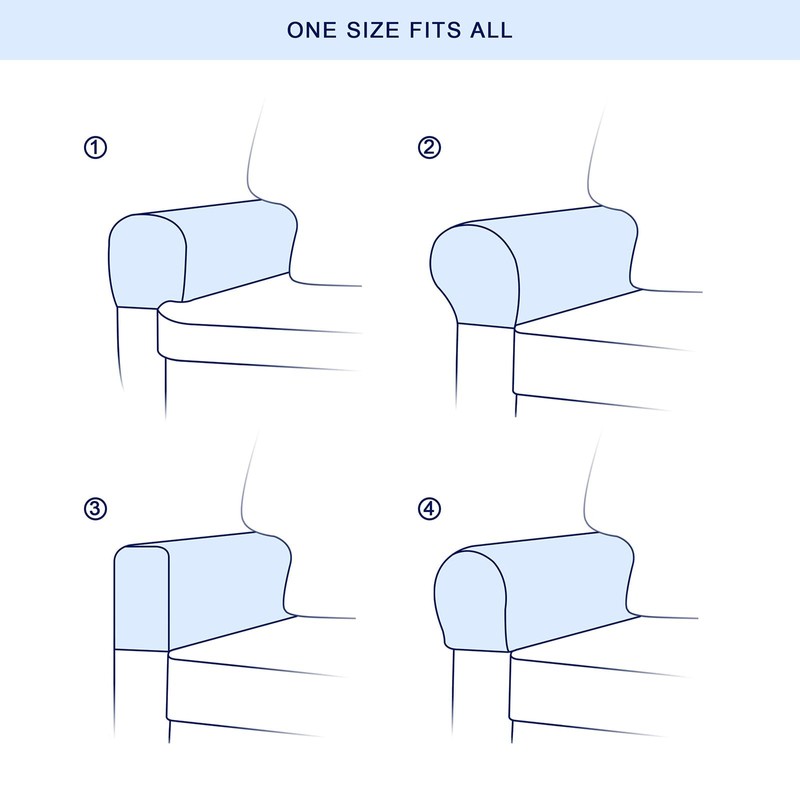 ONE SIZE FITS ALL

①

②

③

④