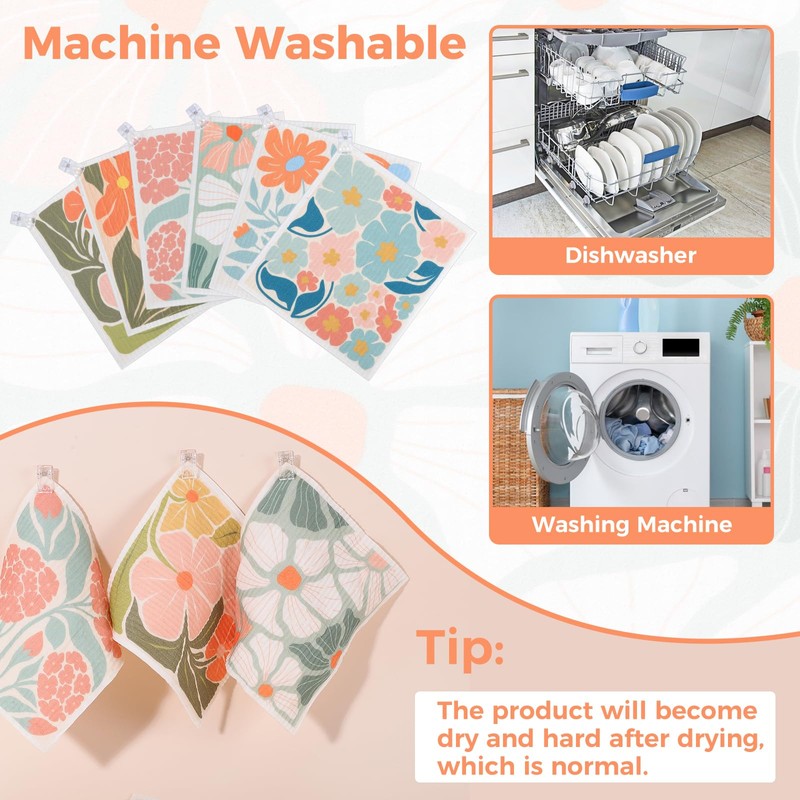 Machine Washable

Dishwasher

Washing Machine

Tip:

The product will become dry and hard after drying, which is normal.