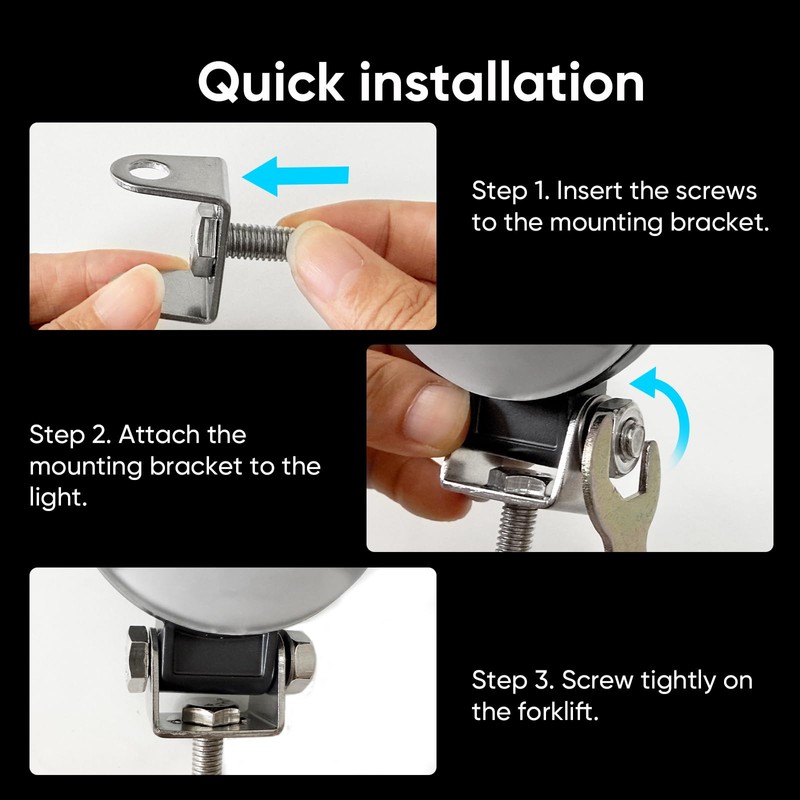 Quick installation

Step 1. Insert the screws to the mounting bracket.

Step 2. Attach the mounting bracket to the light.

Step 3. Screw tightly on the forklift.