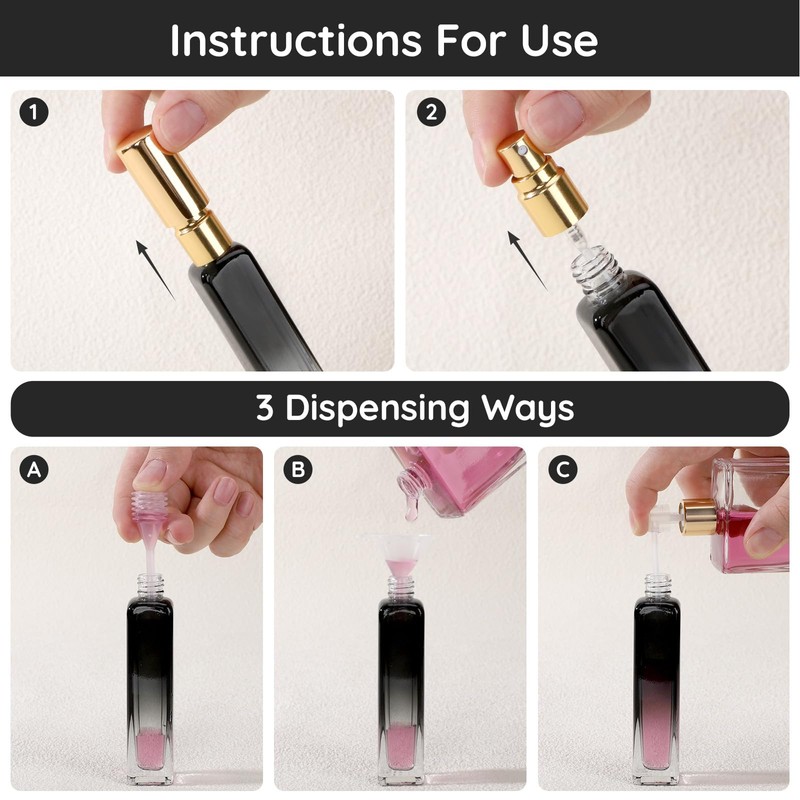 Instructions For Use

1

2

3 Dispensing Ways

A

B

C