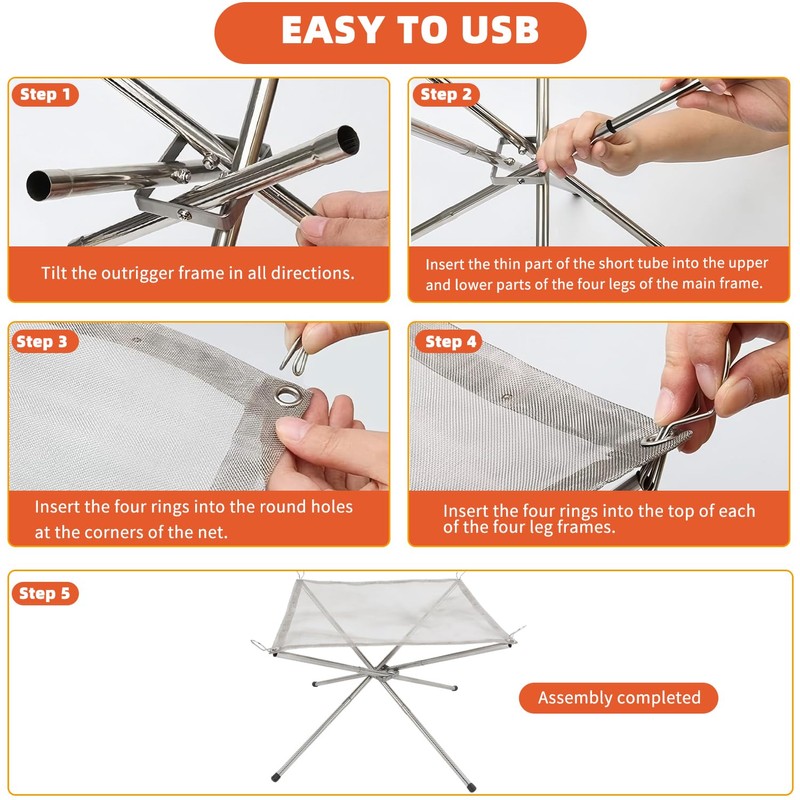 EASY TO USB

Step 1

Tilt the outrigger frame in all directions.

Step 2

Insert the thin part of the short tube into the upper and lower parts of the four legs of the main frame.

Step 3

Insert the four rings into the round holes at the corners of the net.

Step 4

Insert the four rings into the top of each of the four leg frames.

Step 5

Assembly completed