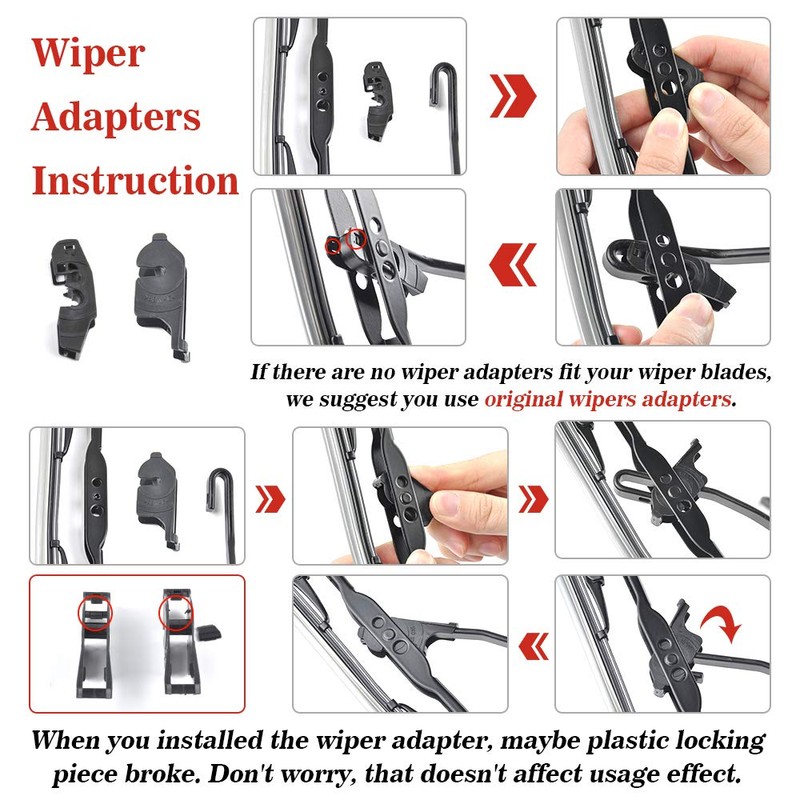 Wiper Adapters Instruction

If there are no wiper adapters fit your wiper blades, we suggest you use original wipers adapters.

When you installed the wiper adapter, maybe plastic locking piece broke. Don't worry, that doesn't affect usage effect.