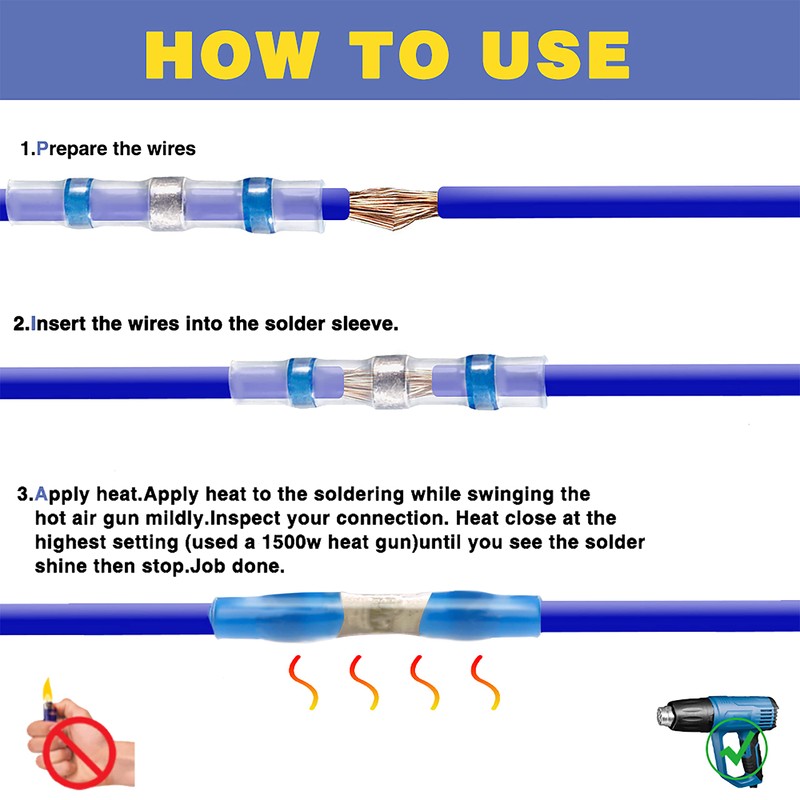 HOW TO USE

1.Prepare the wires

2.Insert the wires into the solder sleeve.

3.Apply heat.Apply heat to the soldering while swinging the hot air gun mildly.Inspect your connection. Heat close at the highest setting (used a 1500w heat gun)until you see the solder shine then stop.Job done.