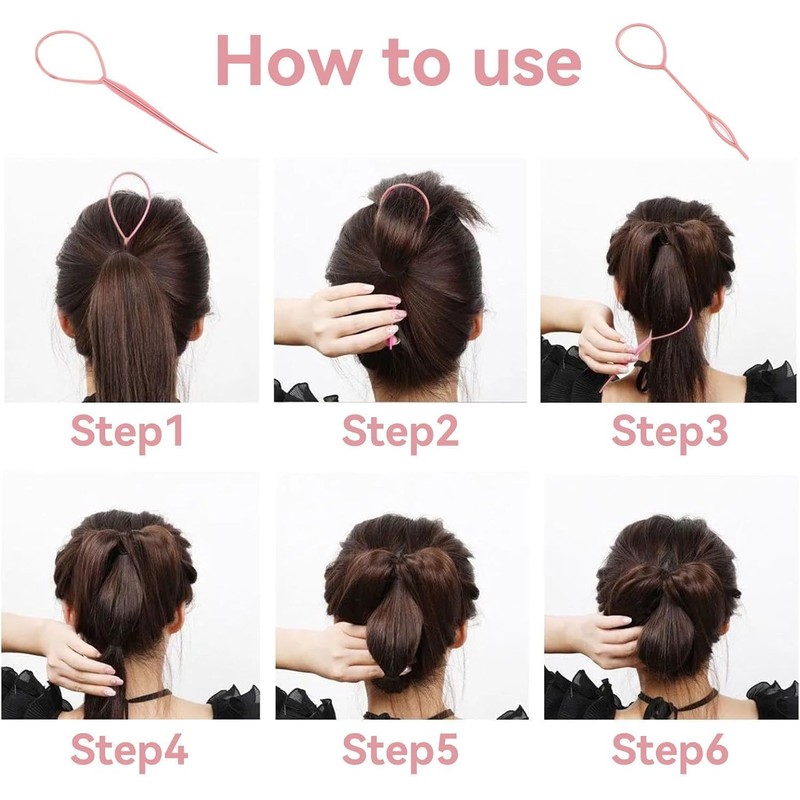 How to use

Step1

Step2

Step3

Step4

Step5

Step6