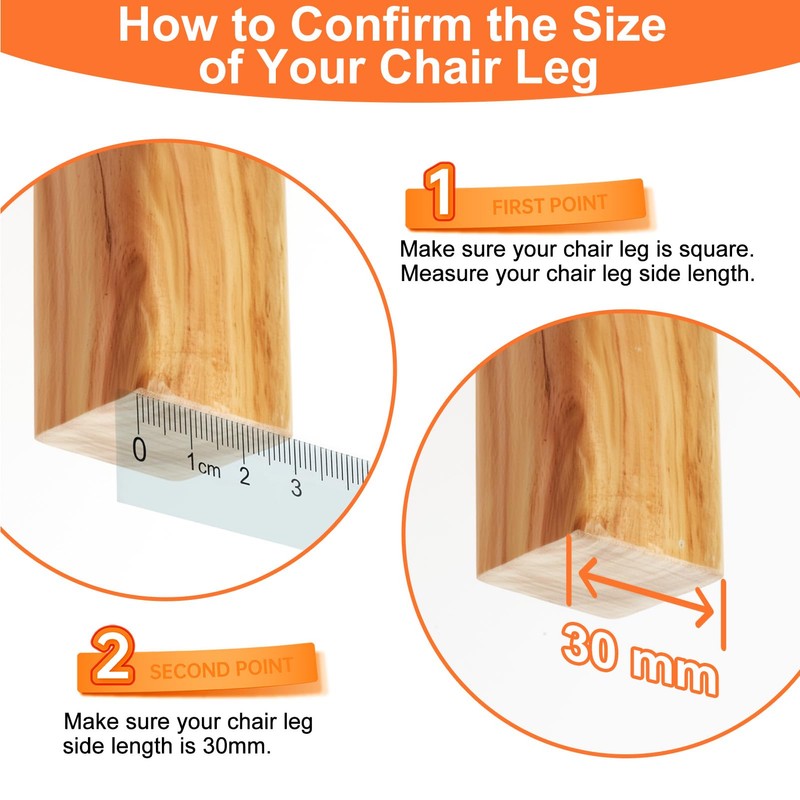 How to Confirm the Size of Your Chair Leg

0 1cm 2 3

1 FIRST POINT

Make sure your chair leg is square. Measure your chair leg side length.

30 mm

2 SECOND POINT

Make sure your chair leg side length is 30mm.