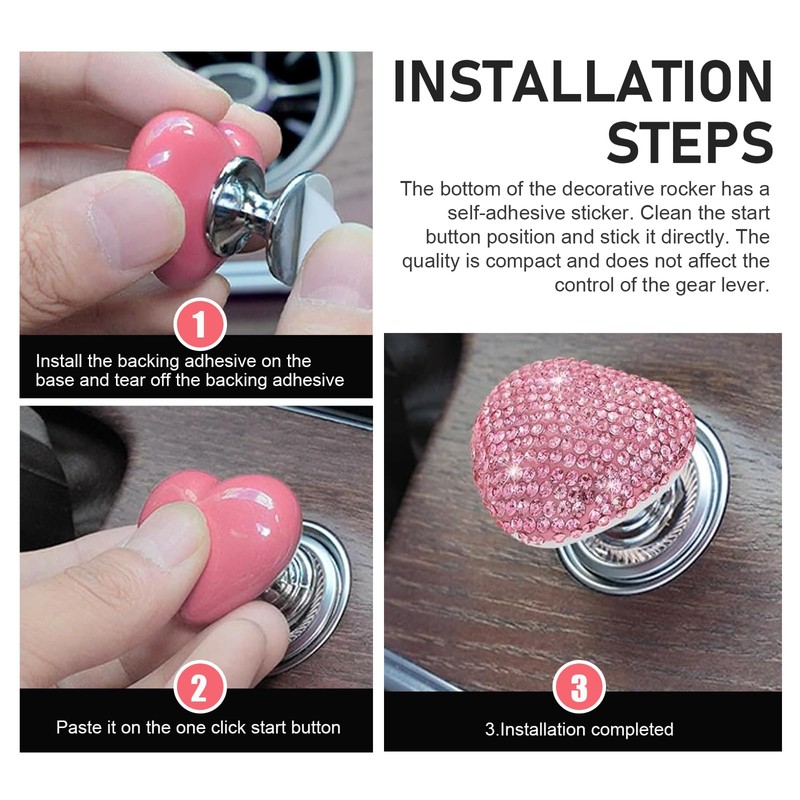 INSTALLATION STEPS

The bottom of the decorative rocker has a self-adhesive sticker. Clean the start button position and stick it directly. The quality is compact and does not affect the control of the gear lever.

1

Install the backing adhesive on the base and tear off the backing adhesive

2

Paste it on the one click start button

3

3.Installation completed