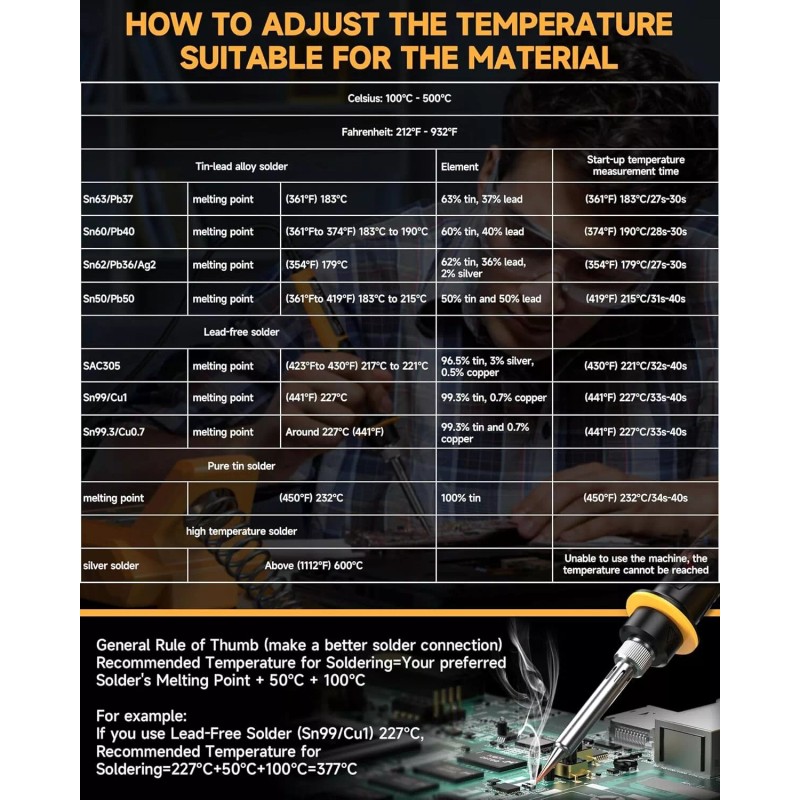 HOW TO ADJUST THE TEMPERATURE SUITABLE FOR THE MATERIAL

Celsius: 100°C - 500°C

Fahrenheit: 212°F - 932°F

| Tin-lead alloy solder | | | Element | Start-up temperature measurement time |
|---|---|---|---|---|
| Sn63/Pb37 | melting point | (361°F) 183°C | 63% tin, 37% lead | (361°F) 183°C/27s-30s |
| Sn60/Pb40 | melting point | (361°Fto 374°F) 183°C to 190°C | 60% tin, 40% lead | (374°F) 190°C/28s-30s |
| Sn62/Pb36/Ag2 | melting point | (354°F) 179°C | 62% tin, 36% lead, 2% silver | (354°F) 179°C/27s-30s |
| Sn50/Pb50 | melting point | (361°Fto 419°F) 183°C to 215°C | 50% tin and 50% lead | (419°F) 215°C/31s-40s |
| Lead-free solder | | | | |
| SAC305 | melting point | (423°Fto 430°F) 217°C to 221°C | 96.5% tin, 3% silver, 0.5% copper | (430°F) 221°C/32s-40s |
| Sn99/Cu1 | melting point | (441°F) 227°C | 99.3% tin, 0.7% copper | (441°F) 227°C/33s-40s |
| Sn99.3/Cu0.7 | melting point | Around 227°C (441°F) | 99.3% tin and 0.7% copper | (441°F) 227°C/33s-40s |
| Pure tin solder | | | | |
| melting point | (450°F) 232°C | | 100% tin | (450°F) 232°C/34s-40s |
| high temperature solder | | | | |
| silver solder | Above (1112°F) 600°C | | | Unable to use the machine, the temperature cannot be reached |

General Rule of Thumb (make a better solder connection)
Recommended Temperature for Soldering=Your preferred Solder's Melting Point + 50°C + 100°C

For example:
If you use Lead-Free Solder (Sn99/Cu1) 227°C, Recommended Temperature for Soldering=227°C+50°C+100°C=377°C