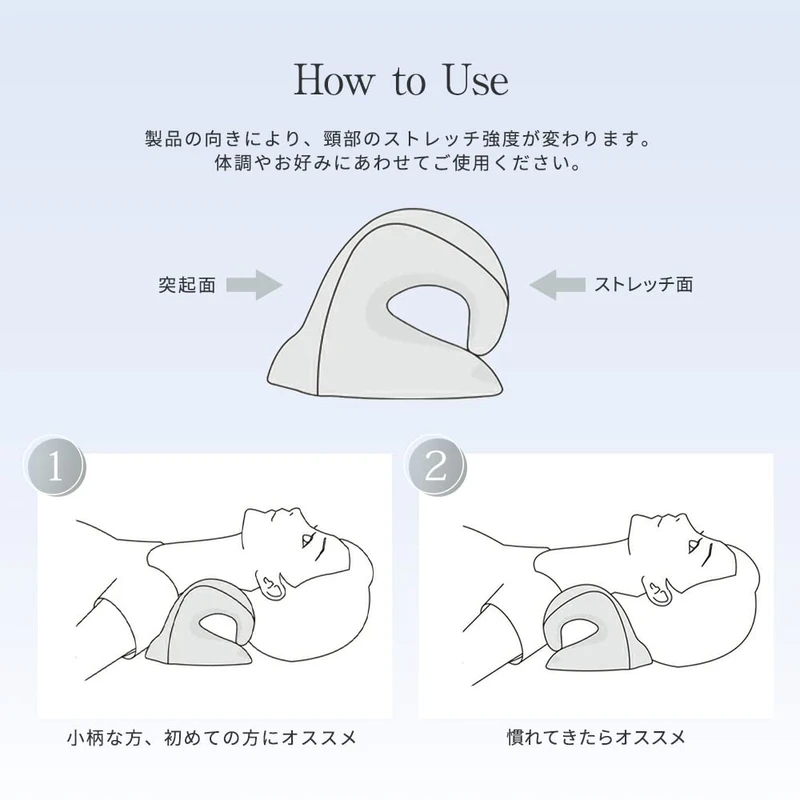 How to Use

製品の向きにより、頸部のストレッチ強度が変わります。
体調やお好みにあわせてご使用ください。

突起面

ストレッチ面

1

小柄な方、初めての方にオススメ

2

慣れてきたらオススメ