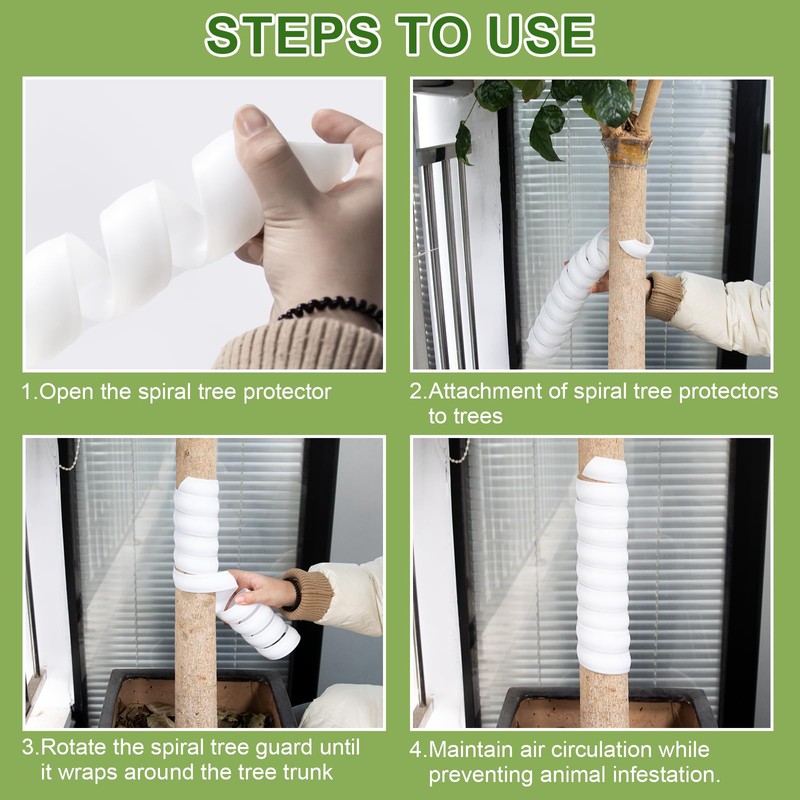 STEPS TO USE

1.Open the spiral tree protector

2.Attachment of spiral tree protectors to trees

3.Rotate the spiral tree guard until it wraps around the tree trunk

4.Maintain air circulation while preventing animal infestation.